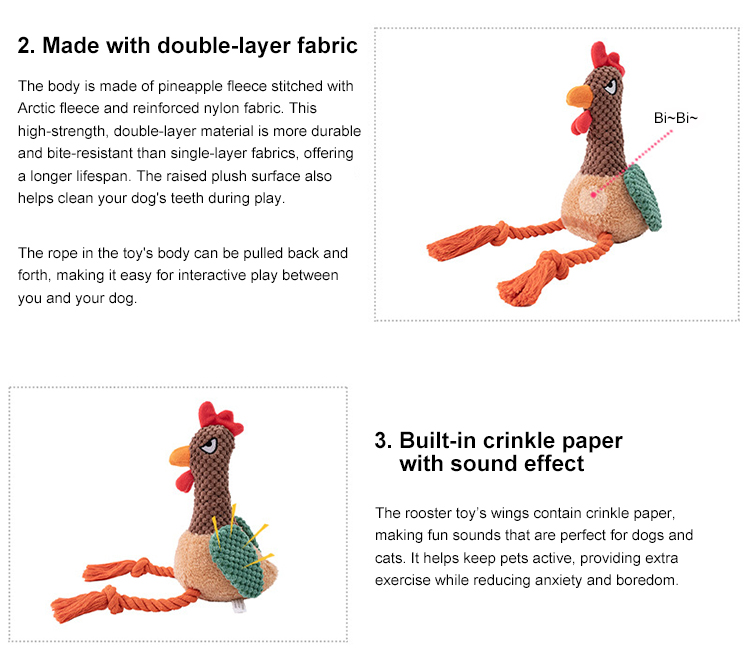 2. Made with double-layer fabric

The body is made of pineapple fleece stitched with Arctic fleece and reinforced nylon fabric. This high-strength, double-layer material is more durable and bite-resistant than single-layer fabrics, offering a longer lifespan. The raised plush surface also helps clean your dog's teeth during play.

The rope in the toy's body can be pulled back and forth, making it easy for interactive play between you and your dog.

Bi~Bi~

3. Built-in crinkle paper with sound effect

The rooster toy's wings contain crinkle paper, making fun sounds that are perfect for dogs and cats. It helps keep pets active, providing extra exercise while reducing anxiety and boredom.