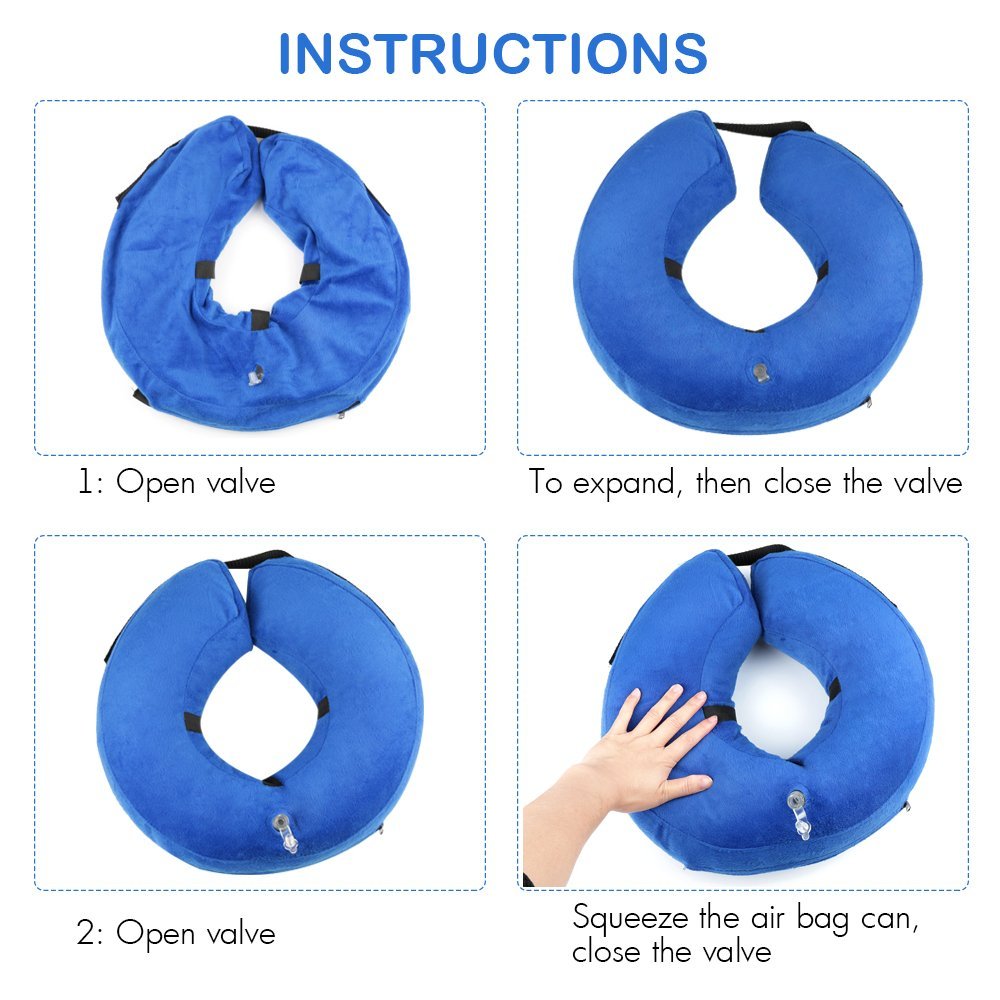 INSTRUCTIONS

1: Open valve

To expand, then close the valve

2: Open valve

Squeeze the air bag can, close the valve