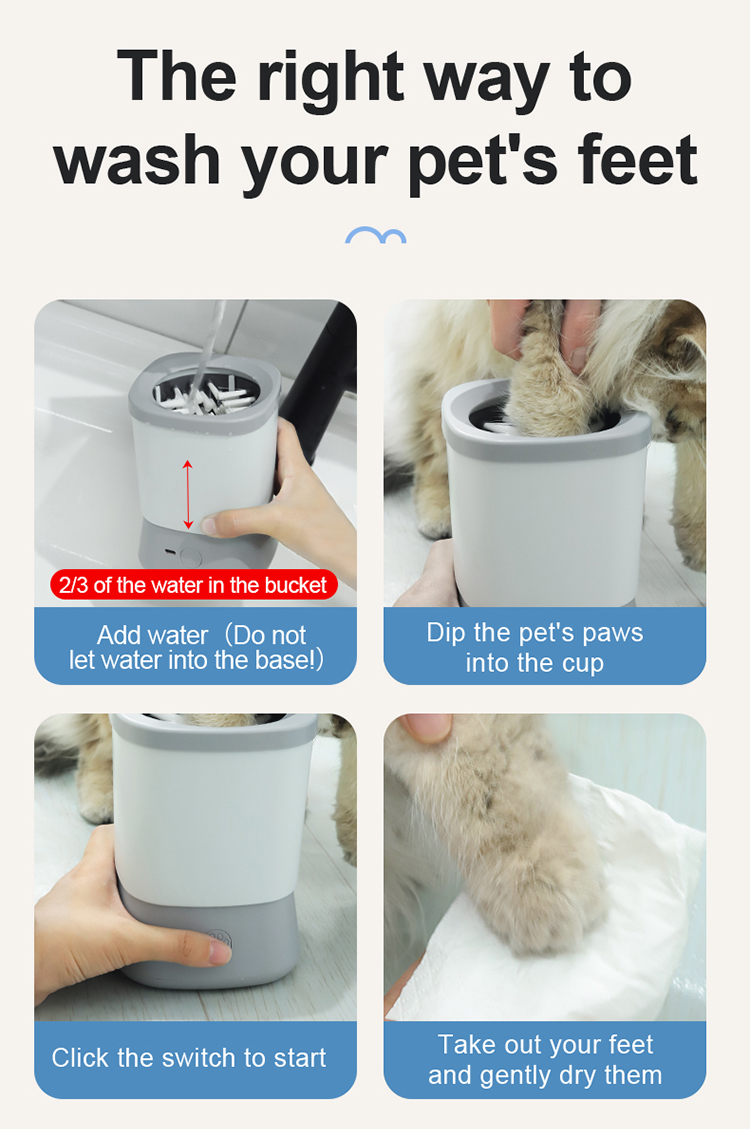 The right way to wash your pet's feet

2/3 of the water in the bucket

Add water（Do not let water into the base!）

Dip the pet's paws into the cup

Click the switch to start

Take out your feet and gently dry them