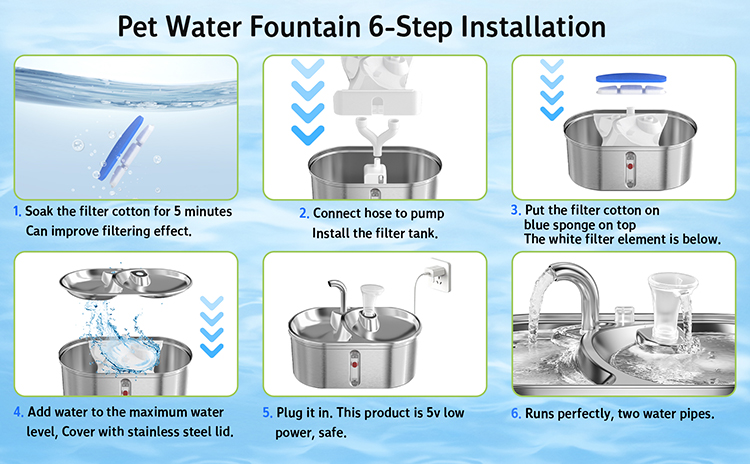 Pet Water Fountain 6-Step Installation

1. Soak the filter cotton for 5 minutes
Can improve filtering effect.

2. Connect hose to pump
Install the filter tank.

3. Put the filter cotton on blue sponge on top
The white filter element is below.

4. Add water to the maximum water level, Cover with stainless steel lid.

5. Plug it in. This product is 5v low power, safe.

6. Runs perfectly, two water pipes.