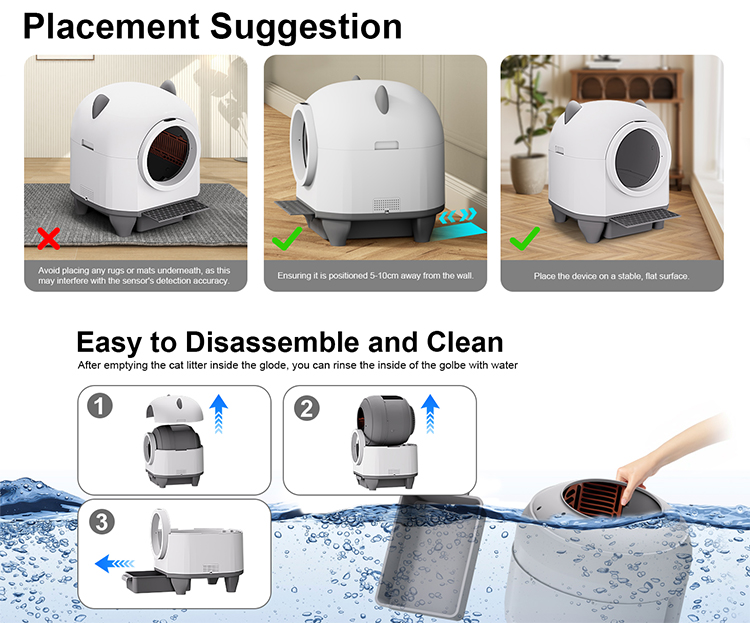 Placement Suggestion

Avoid placing any rugs or mats underneath, as this may interfere with the sensor's detection accuracy.

Ensuring it is positioned 5-10cm away from the wall.

Place the device on a stable, flat surface.

Easy to Disassemble and Clean

After emptying the cat litter inside the glode, you can rinse the inside of the golbe with water

1

2

3