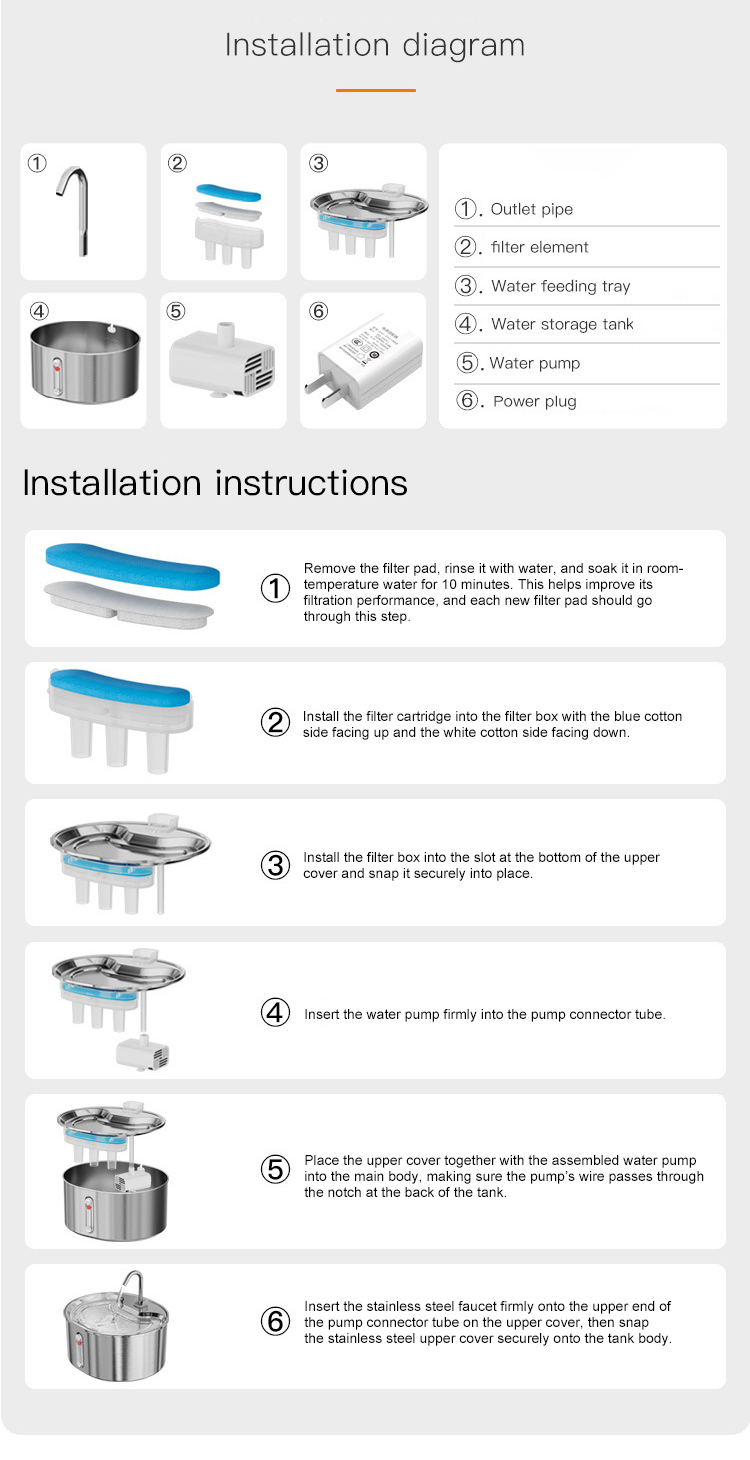 Installation diagram

①

②

③

④

⑤

⑥

①. Outlet pipe

②. filter element

③. Water feeding tray

④. Water storage tank

⑤. Water pump

⑥. Power plug

Installation instructions

① Remove the filter pad, rinse it with water, and soak it in room-temperature water for 10 minutes. This helps improve its filtration performance, and each new filter pad should go through this step.

② Install the filter cartridge into the filter box with the blue cotton side facing up and the white cotton side facing down.

③ Install the filter box into the slot at the bottom of the upper cover and snap it securely into place.

④ Insert the water pump firmly into the pump connector tube.

⑤ Place the upper cover together with the assembled water pump into the main body, making sure the pump's wire passes through the notch at the back of the tank.

⑥ Insert the stainless steel faucet firmly onto the upper end of the pump connector tube on the upper cover, then snap the stainless steel upper cover securely onto the tank body.