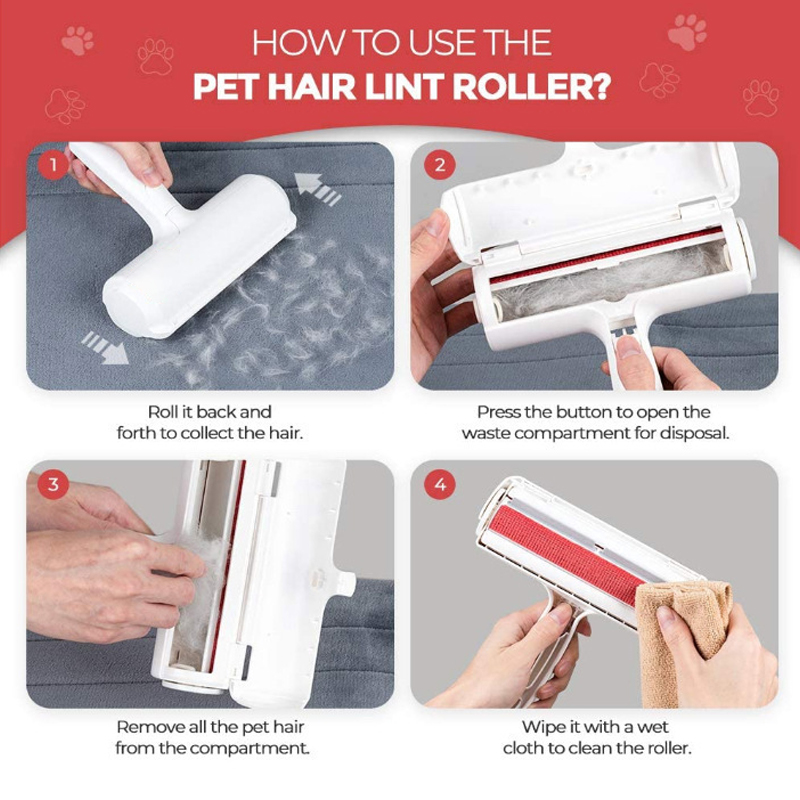 HOW TO USE THE
PET HAIR LINT ROLLER?

1

Roll it back and forth to collect the hair.

2

Press the button to open the waste compartment for disposal.

3

Remove all the pet hair from the compartment.

4

Wipe it with a wet cloth to clean the roller.