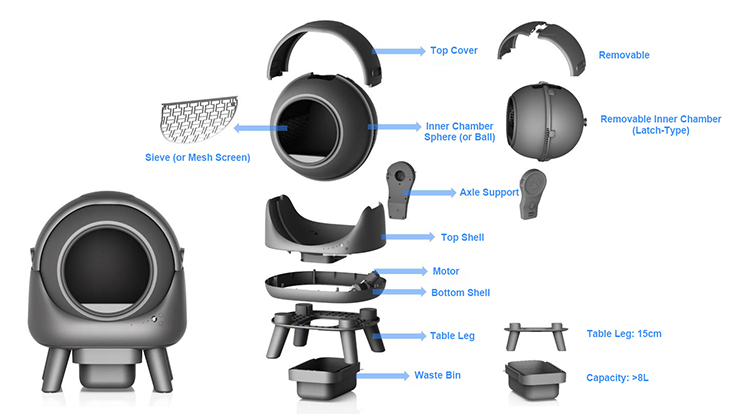 Top Cover

Removable

Sieve (or Mesh Screen)

Inner Chamber Sphere (or Ball)

Removable Inner Chamber (Latch-Type)

Axle Support

Top Shell

Motor

Bottom Shell

Table Leg

Table Leg: 15cm

Waste Bin

Capacity: >8L