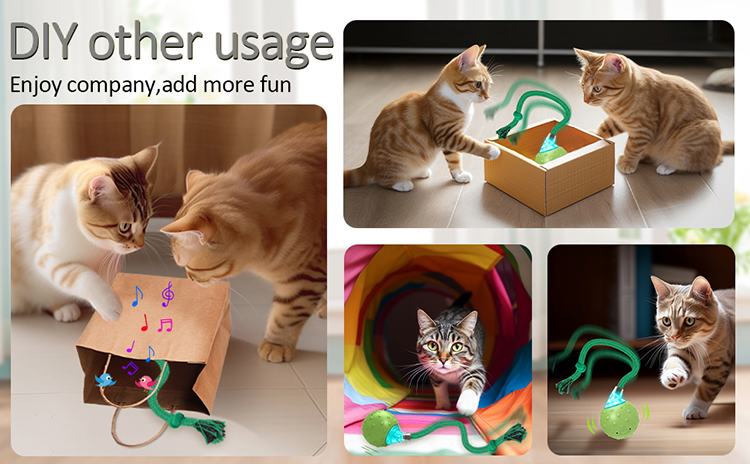 DIY other usage
Enjoy company,add more fun