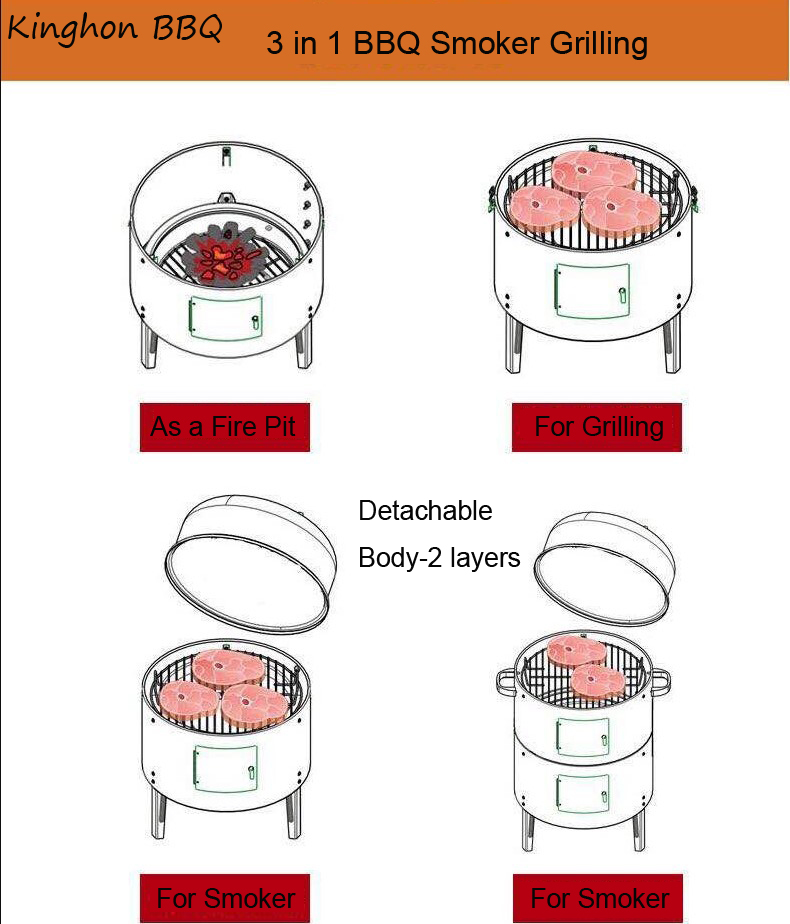 Kinghon BBQ

3 in 1 BBQ Smoker Grilling

As a Fire Pit

For Grilling

Detachable

Body-2 layers

For Smoker

For Smoker