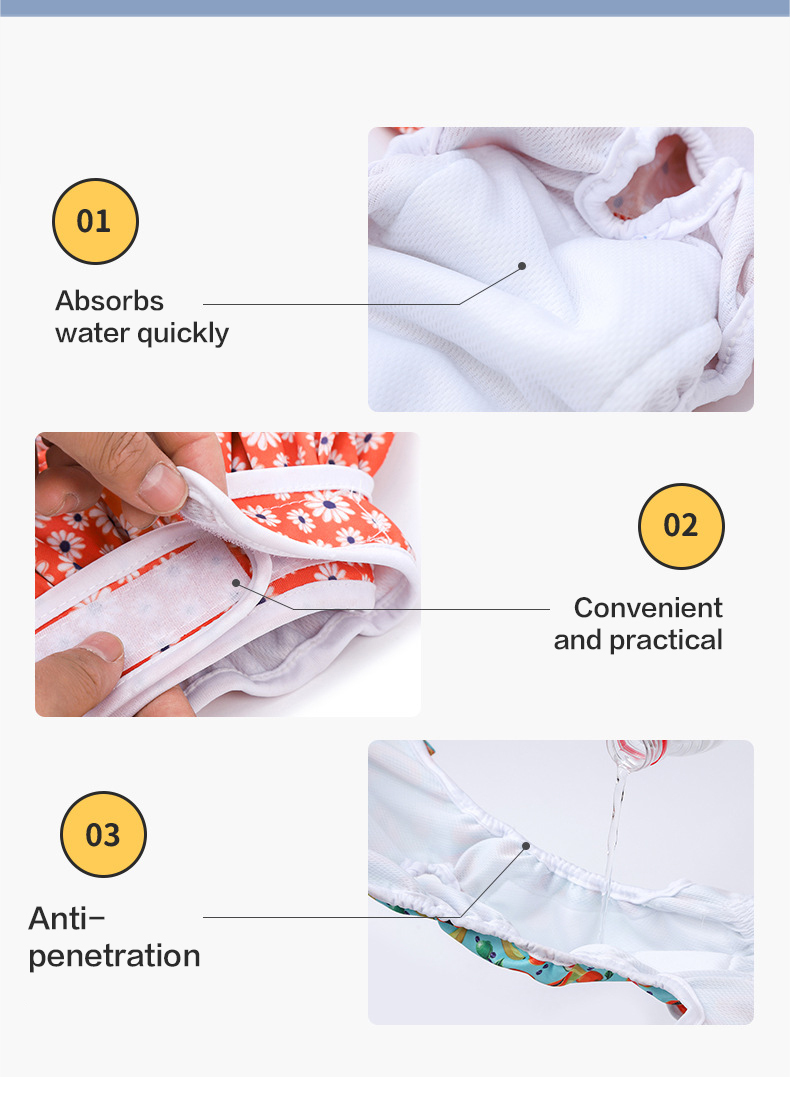 01

Absorbs water quickly

02

Convenient and practical

03

Anti-penetration