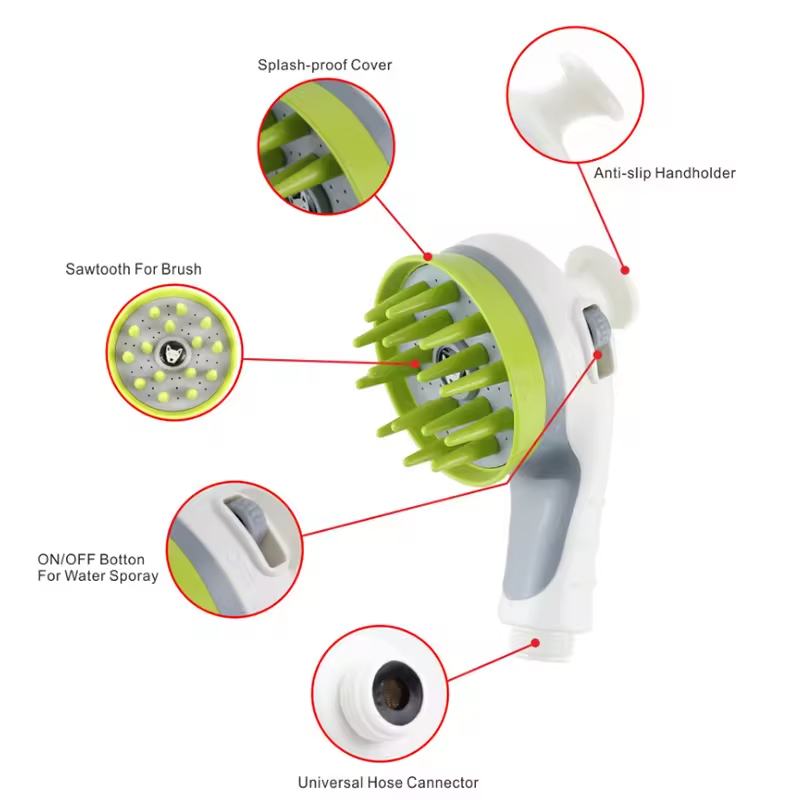 Splash-proof Cover

Anti-slip Handholder

Sawtooth For Brush

ON/OFF Botton For Water Sporay

Universal Hose Cannector