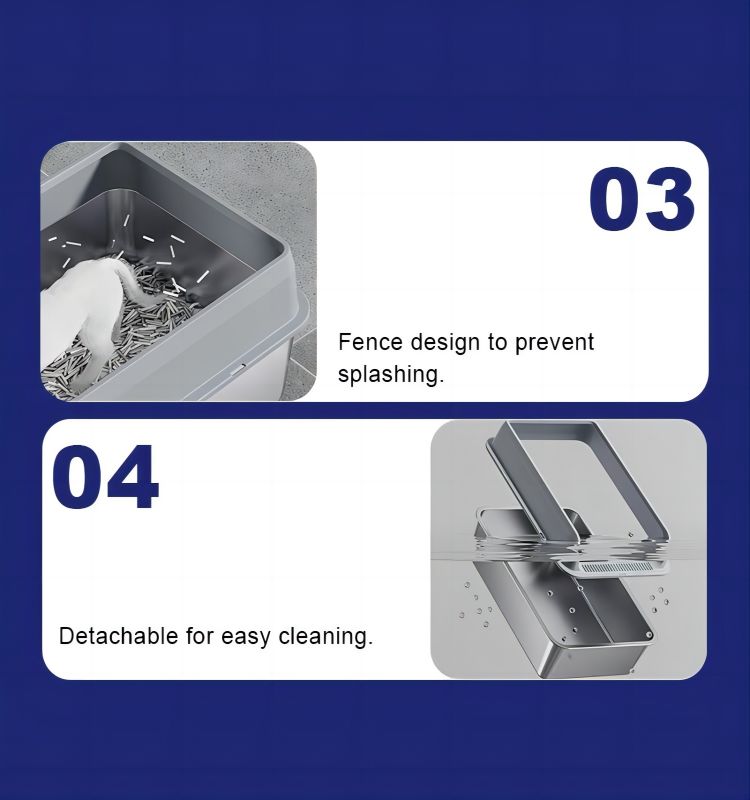 03

Fence design to prevent splashing.

04

Detachable for easy cleaning.