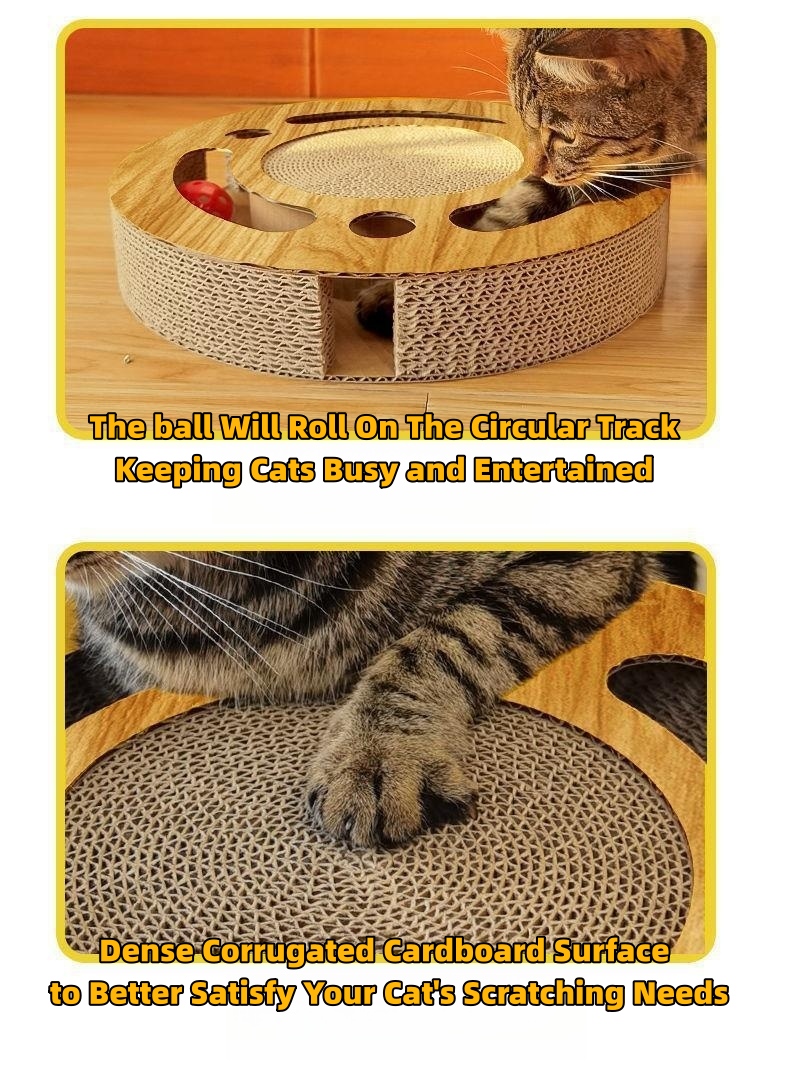 The ball Will Roll On The Circular Track
Keeping Cats Busy and Entertained

Dense Corrugated Cardboard Surface
to Better Satisfy Your Cat's Scratching Needs