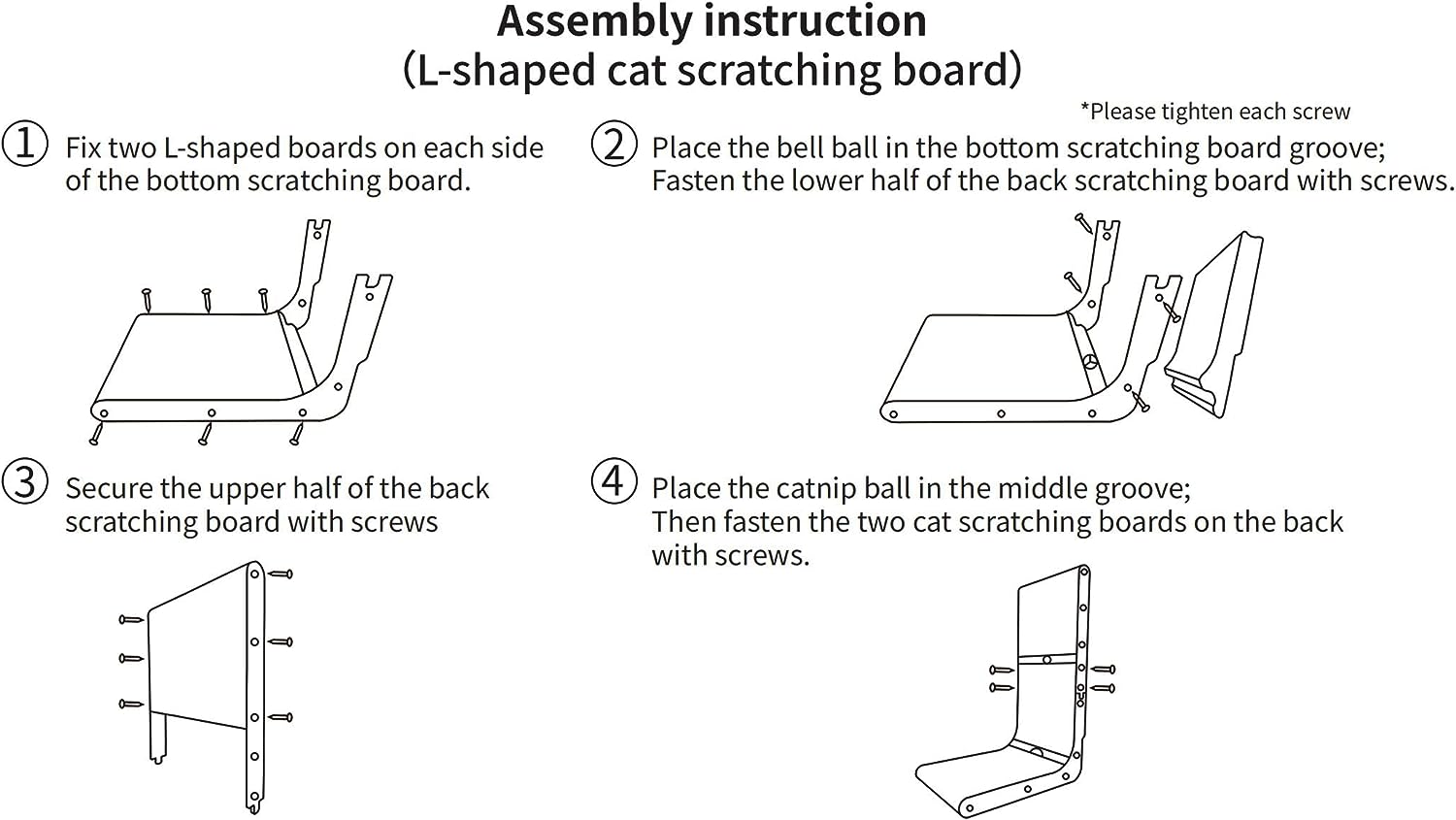 Assembly instruction
(L-shaped cat scratching board)

*Please tighten each screw

① Fix two L-shaped boards on each side of the bottom scratching board.

② Place the bell ball in the bottom scratching board groove;
Fasten the lower half of the back scratching board with screws.

③ Secure the upper half of the back scratching board with screws

④ Place the catnip ball in the middle groove;
Then fasten the two cat scratching boards on the back with screws.