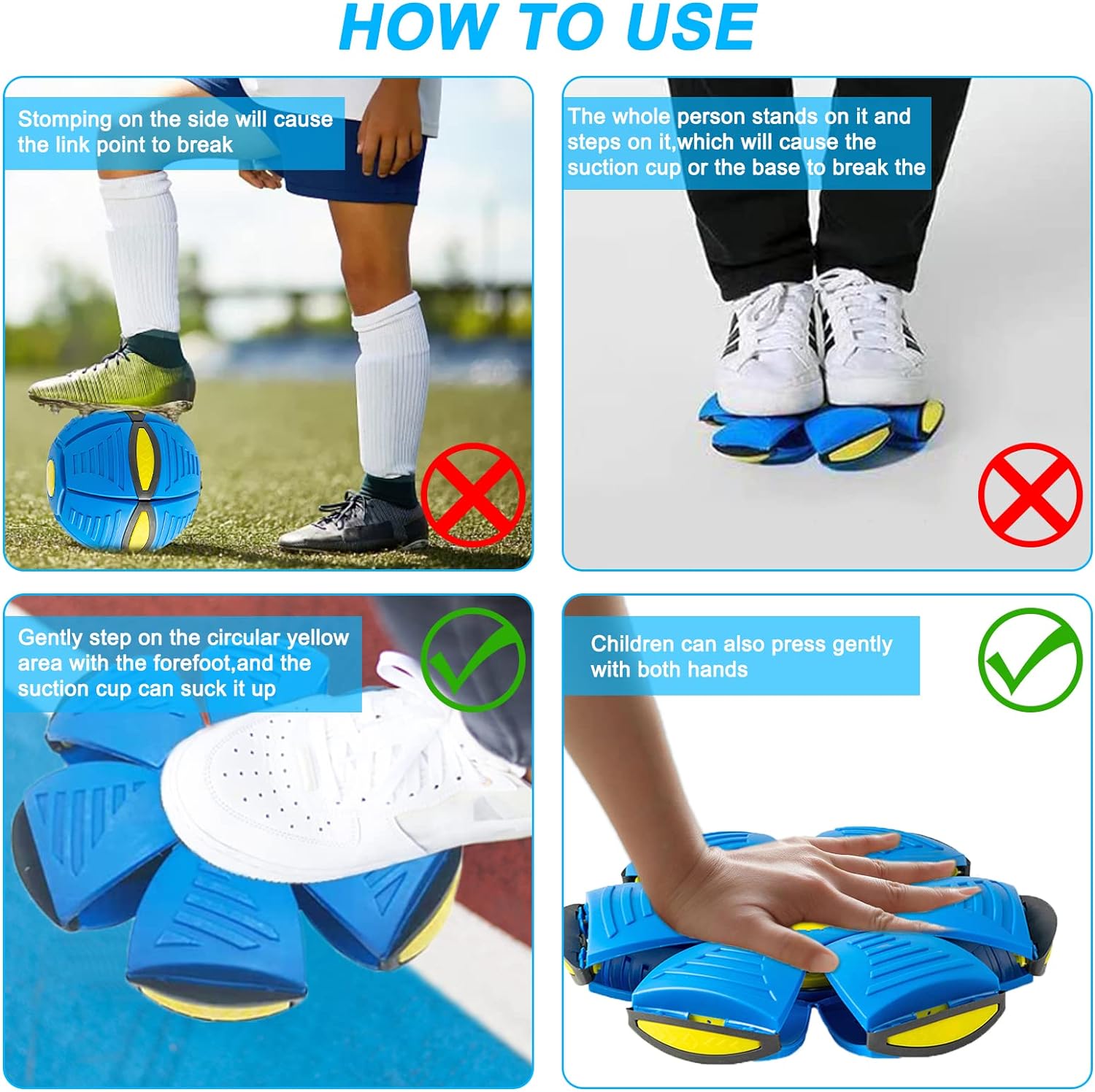 HOW TO USE

Stomping on the side will cause the link point to break

The whole person stands on it and steps on it,which will cause the suction cup or the base to break the

Gently step on the circular yellow area with the forefoot,and the suction cup can suck it up

Children can also press gently with both hands