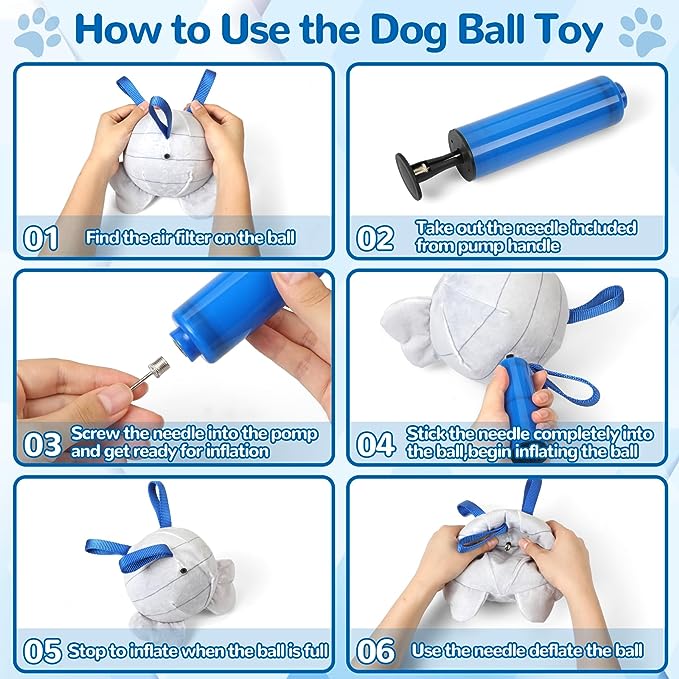 How to Use the Dog Ball Toy

01 Find the air filter on the ball

02 Take out the needle included from pump handle

03 Screw the needle into the pomp and get ready for inflation

04 Stick the needle completely into the ball,begin inflating the ball

05 Stop to inflate when the ball is full

06 Use the needle deflate the ball