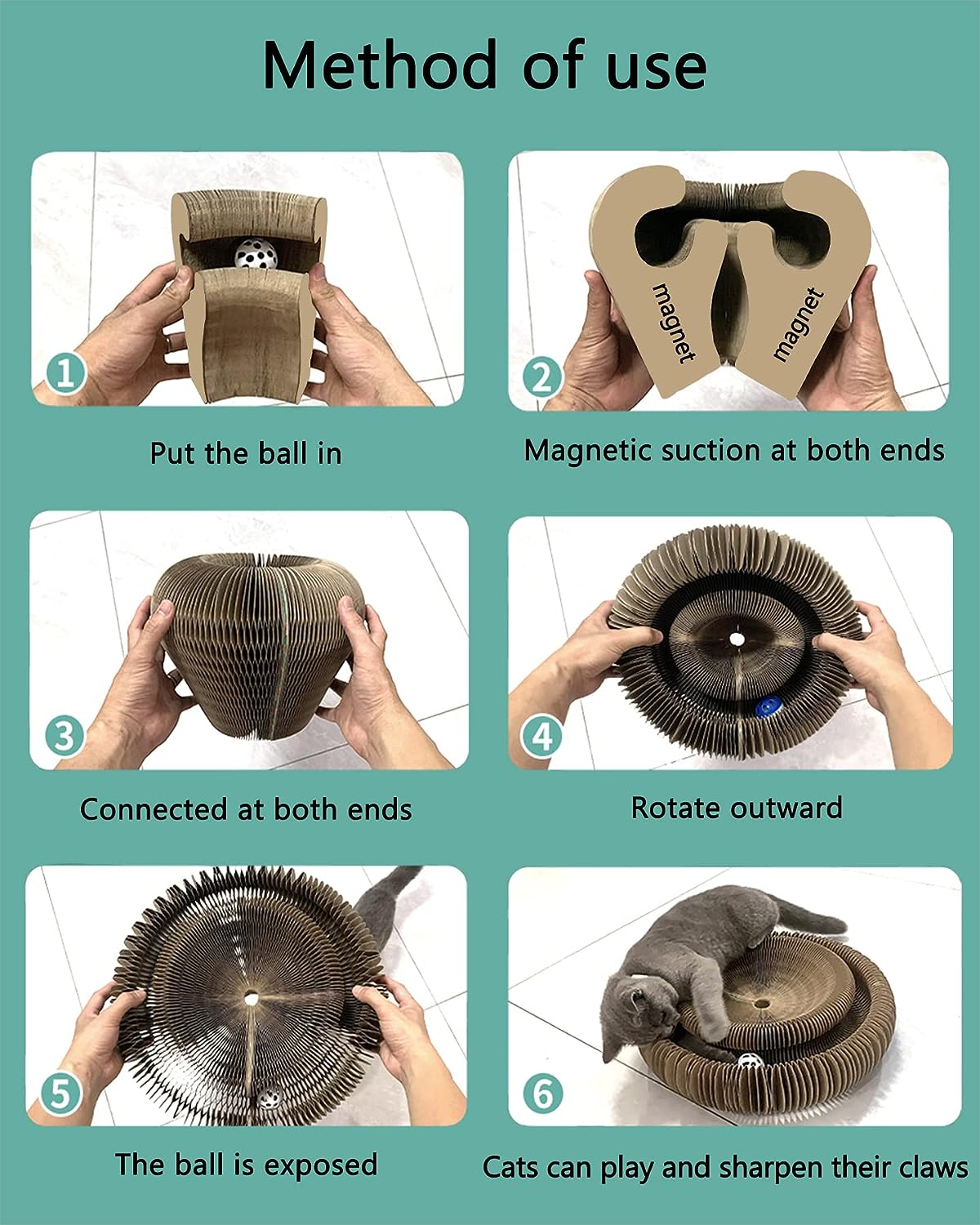 Method of use

1

Put the ball in

magnet

magnet

2

Magnetic suction at both ends

3

Connected at both ends

4

Rotate outward

5

The ball is exposed

6

Cats can play and sharpen their claws