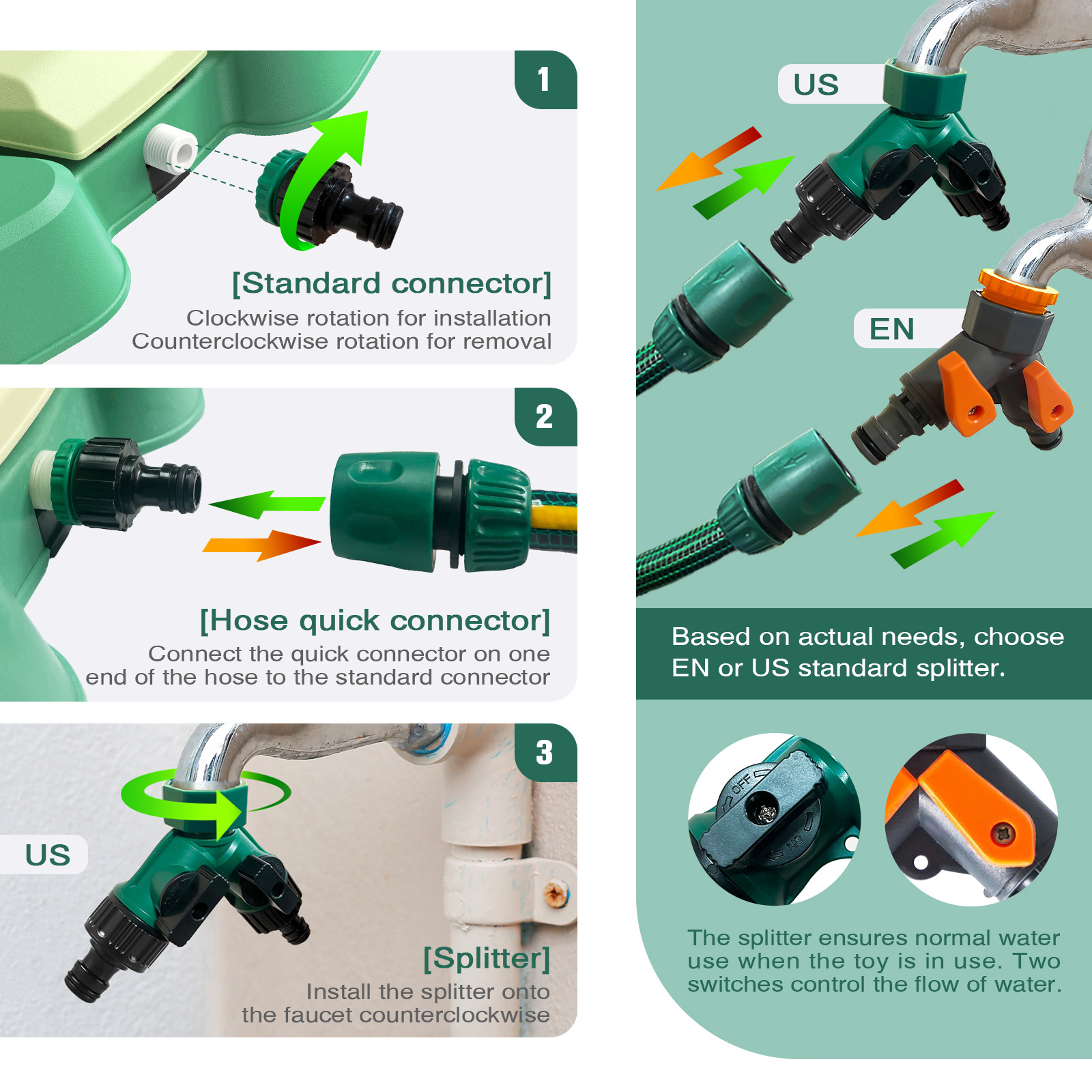 1

[Standard connector]

Clockwise rotation for installation
Counterclockwise rotation for removal

2

[Hose quick connector]

Connect the quick connector on one end of the hose to the standard connector

3

US

[Splitter]

Install the splitter onto the faucet counterclockwise

US

EN

Based on actual needs, choose EN or US standard splitter.

OFF

ON

The splitter ensures normal water use when the toy is in use. Two switches control the flow of water.