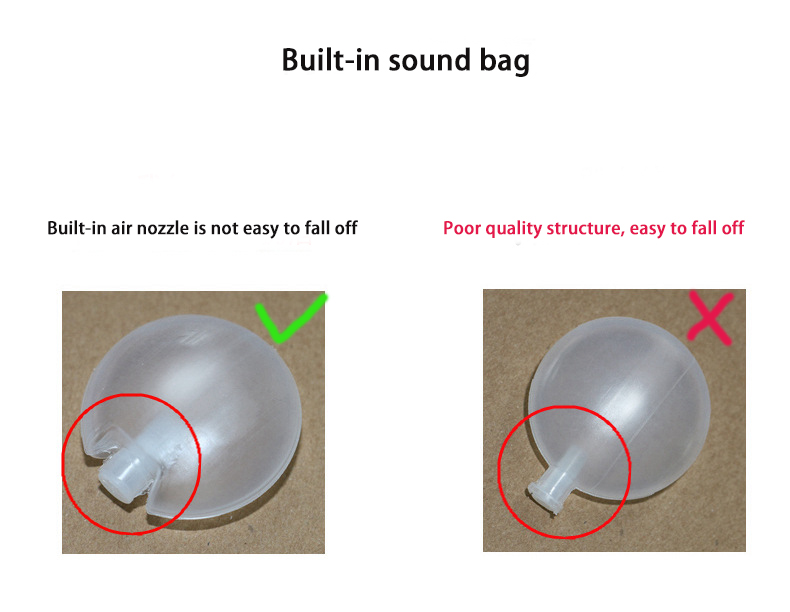 Built-in sound bag

Built-in air nozzle is not easy to fall off

Poor quality structure, easy to fall off