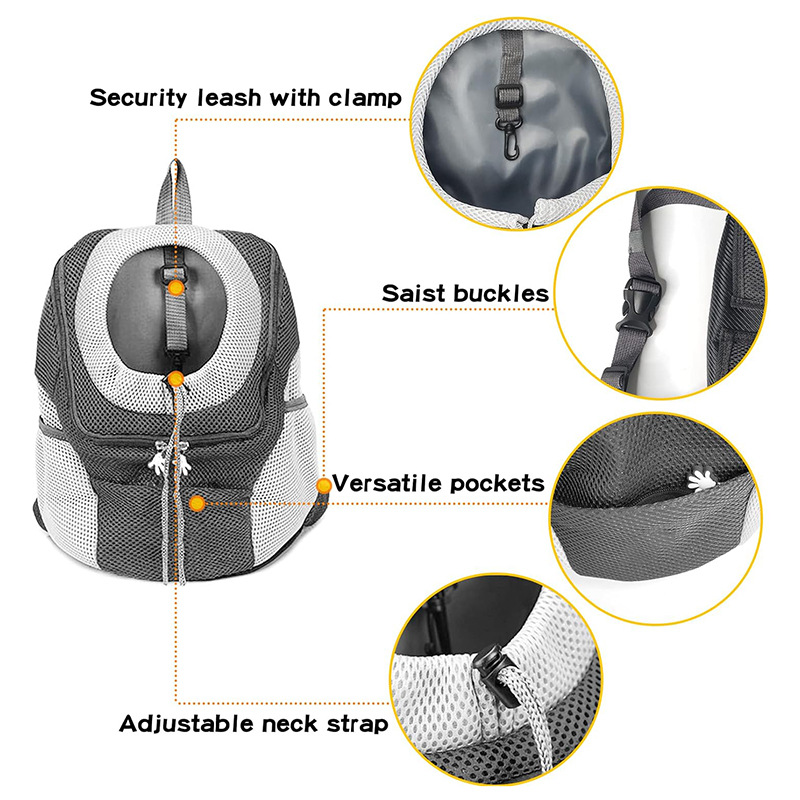 Security leash with clamp

Saist buckles

Versatile pockets

Adjustable neck strap