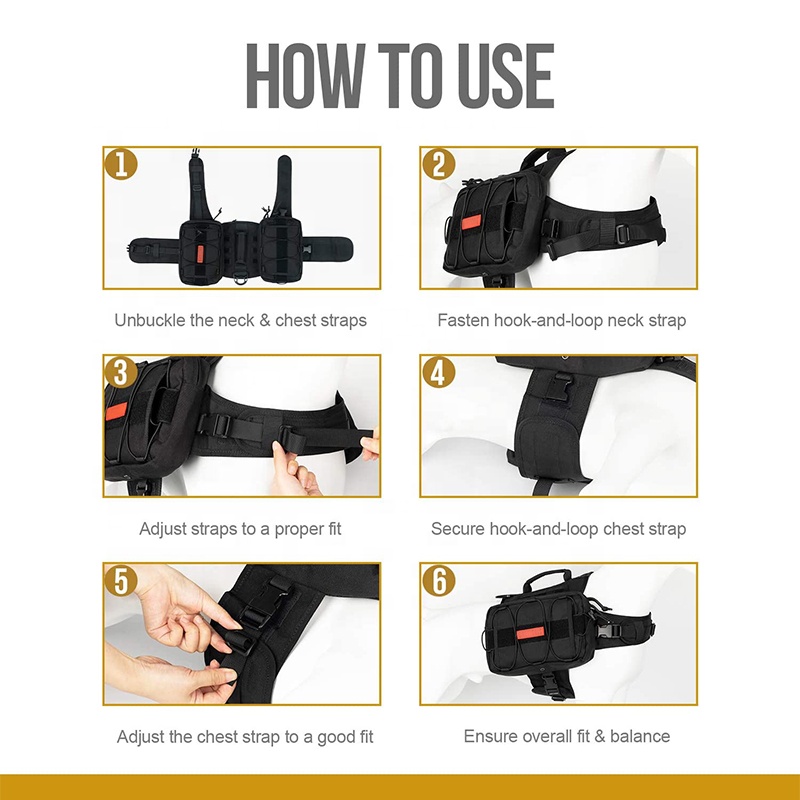 HOW TO USE

1

Unbuckle the neck & chest straps

2

Fasten hook-and-loop neck strap

3

Adjust straps to a proper fit

4

Secure hook-and-loop chest strap

5

Adjust the chest strap to a good fit

6

Ensure overall fit & balance