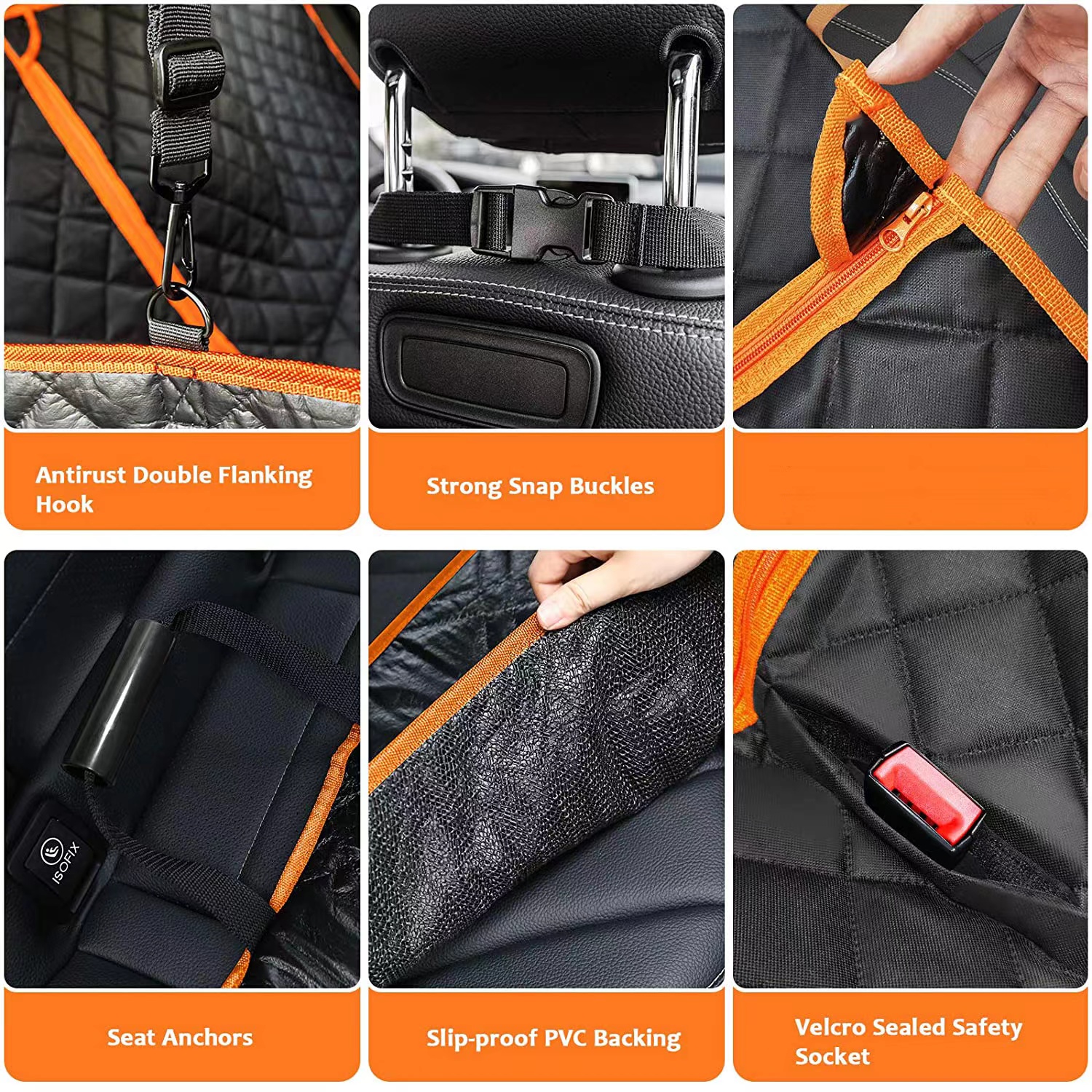 Antirust Double Flanking Hook

Strong Snap Buckles

ISOFIX

Seat Anchors

Slip-proof PVC Backing

Velcro Sealed Safety Socket