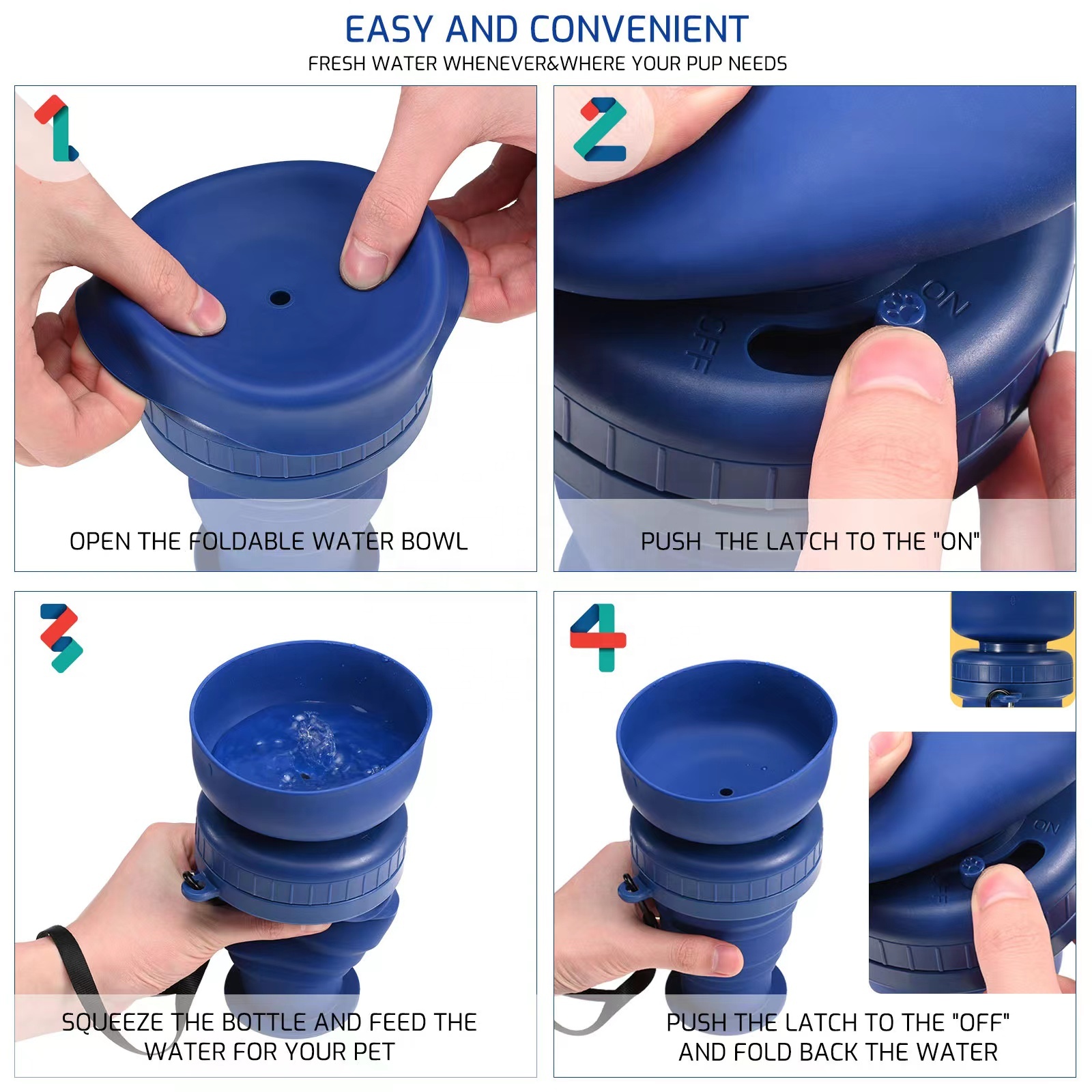 EASY AND CONVENIENT

FRESH WATER WHENEVER&WHERE YOUR PUP NEEDS

1

OPEN THE FOLDABLE WATER BOWL

2

OFF

ON

PUSH  THE LATCH TO THE "ON"

3

SQUEEZE THE BOTTLE AND FEED THE WATER FOR YOUR PET

4

ON

PUSH THE LATCH TO THE "OFF" AND FOLD BACK THE WATER