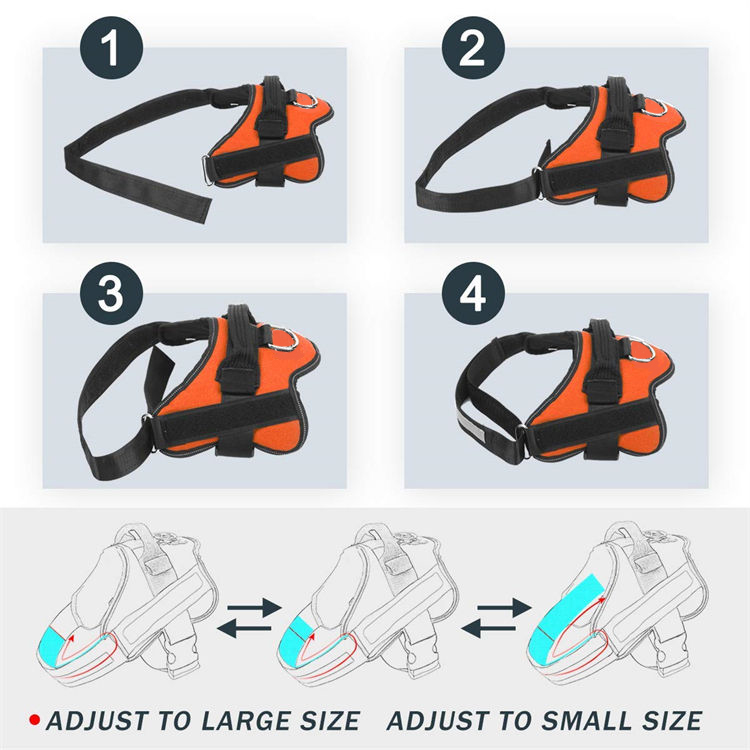 1

2

3

4

• ADJUST TO LARGE SIZE ADJUST TO SMALL SIZE