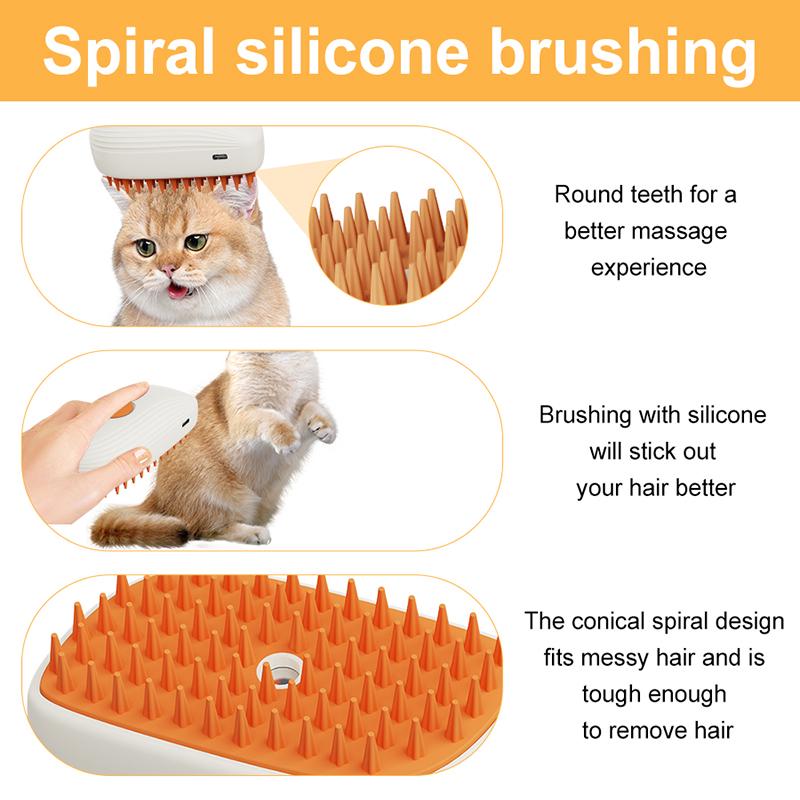 Spiral silicone brushing

Round teeth for a better massage experience

Brushing with silicone will stick out your hair better

The conical spiral design fits messy hair and is tough enough to remove hair