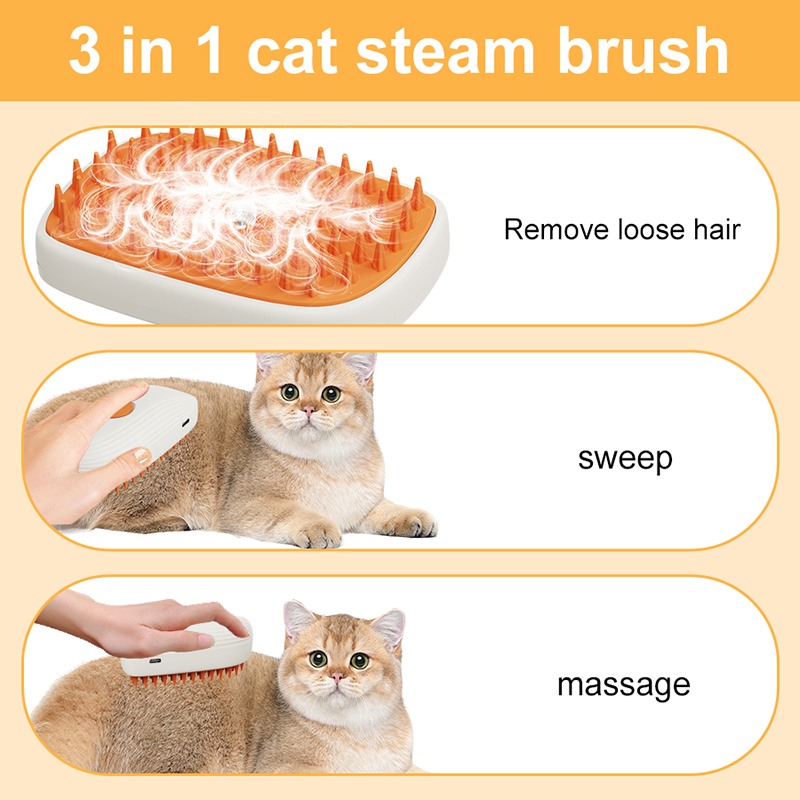 3 in 1 cat steam brush

Remove loose hair

sweep

massage