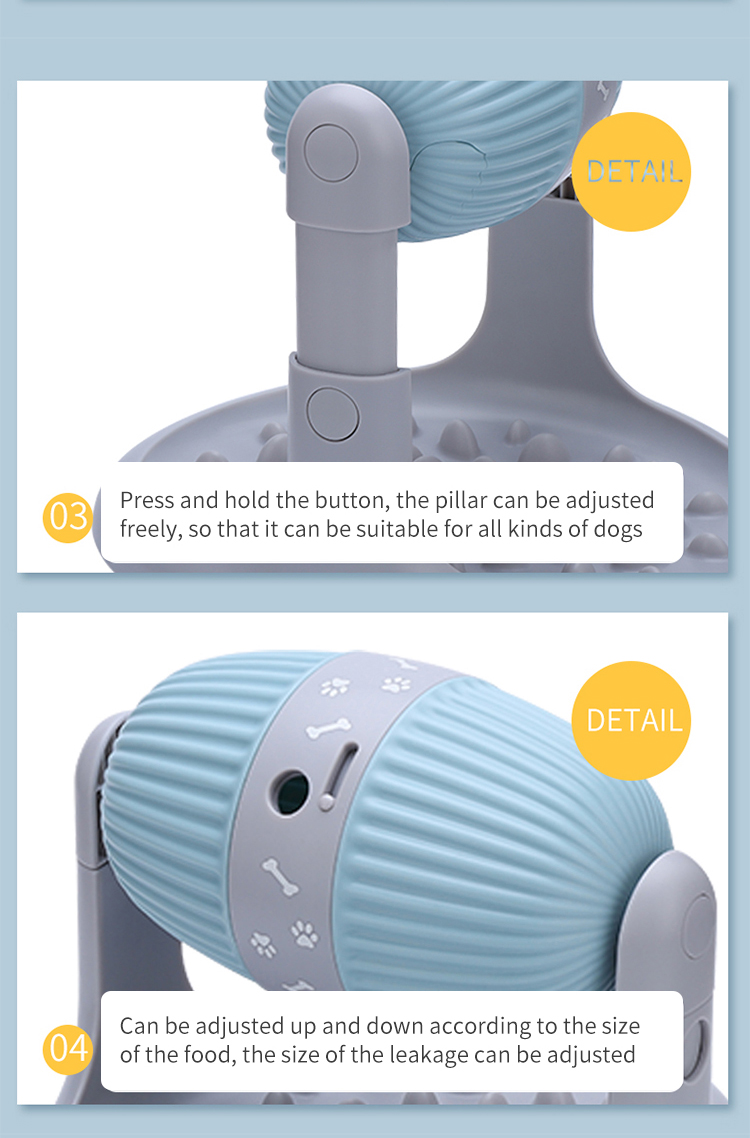 DETAIL

03 Press and hold the button, the pillar can be adjusted freely, so that it can be suitable for all kinds of dogs

DETAIL

04 Can be adjusted up and down according to the size of the food, the size of the leakage can be adjusted