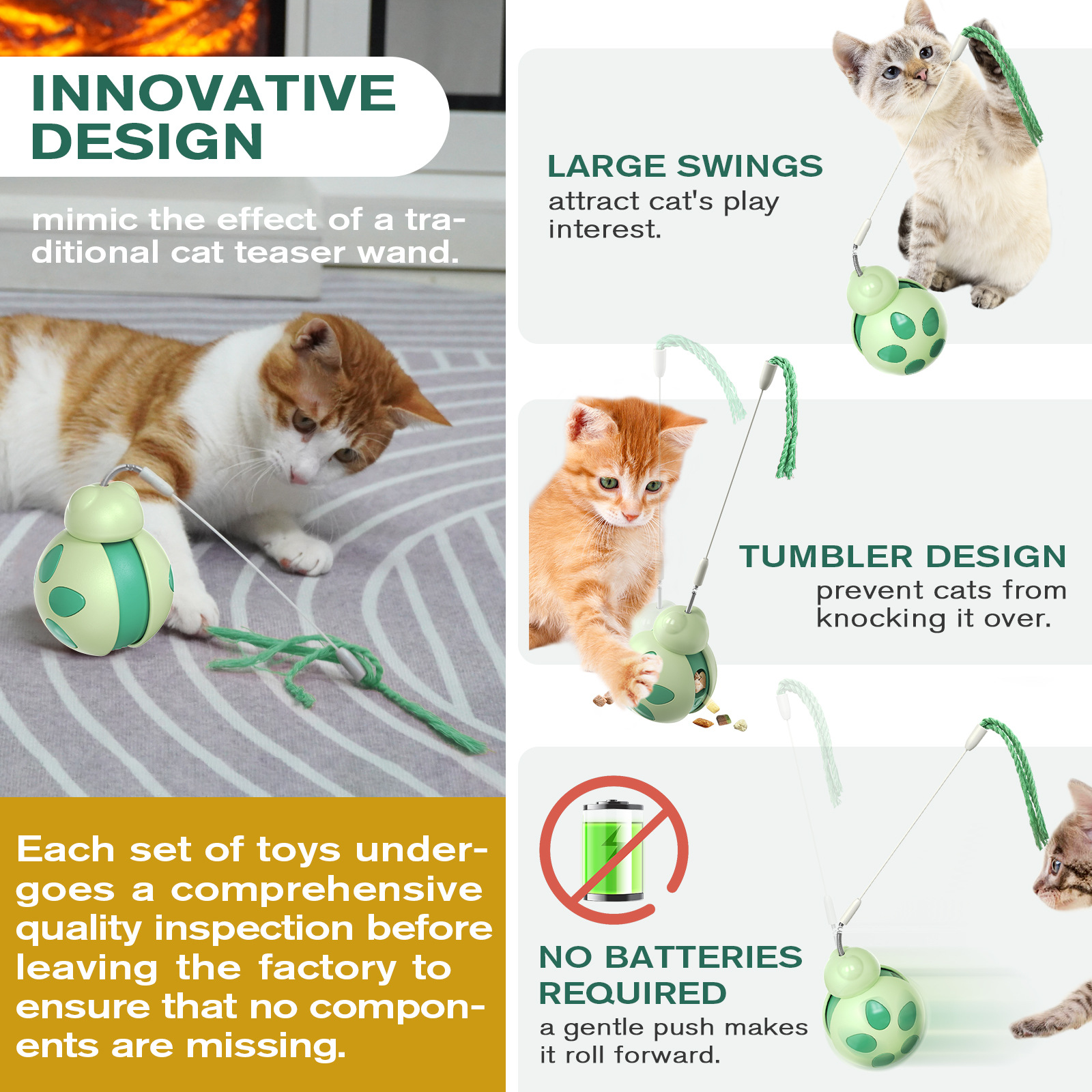 INNOVATIVE DESIGN

mimic the effect of a traditional cat teaser wand.

Each set of toys undergoes a comprehensive quality inspection before leaving the factory to ensure that no components are missing.

LARGE SWINGS
attract cat's play interest.

TUMBLER DESIGN
prevent cats from knocking it over.

NO BATTERIES REQUIRED
a gentle push makes it roll forward.