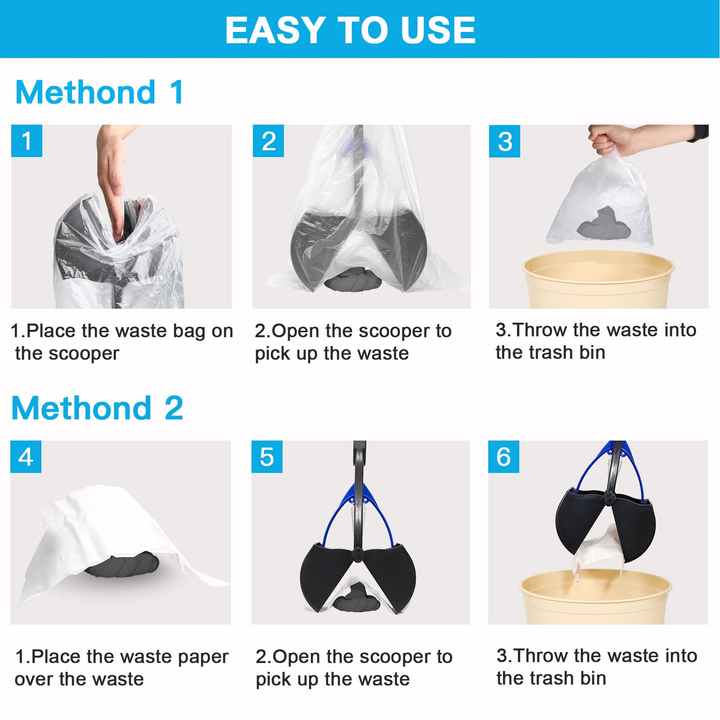 EASY TO USE

Methond 1

1

2

3

1.Place the waste bag on the scooper

2.Open the scooper to pick up the waste

3.Throw the waste into the trash bin

Methond 2

4

5

6

1.Place the waste paper over the waste

2.Open the scooper to pick up the waste

3.Throw the waste into the trash bin