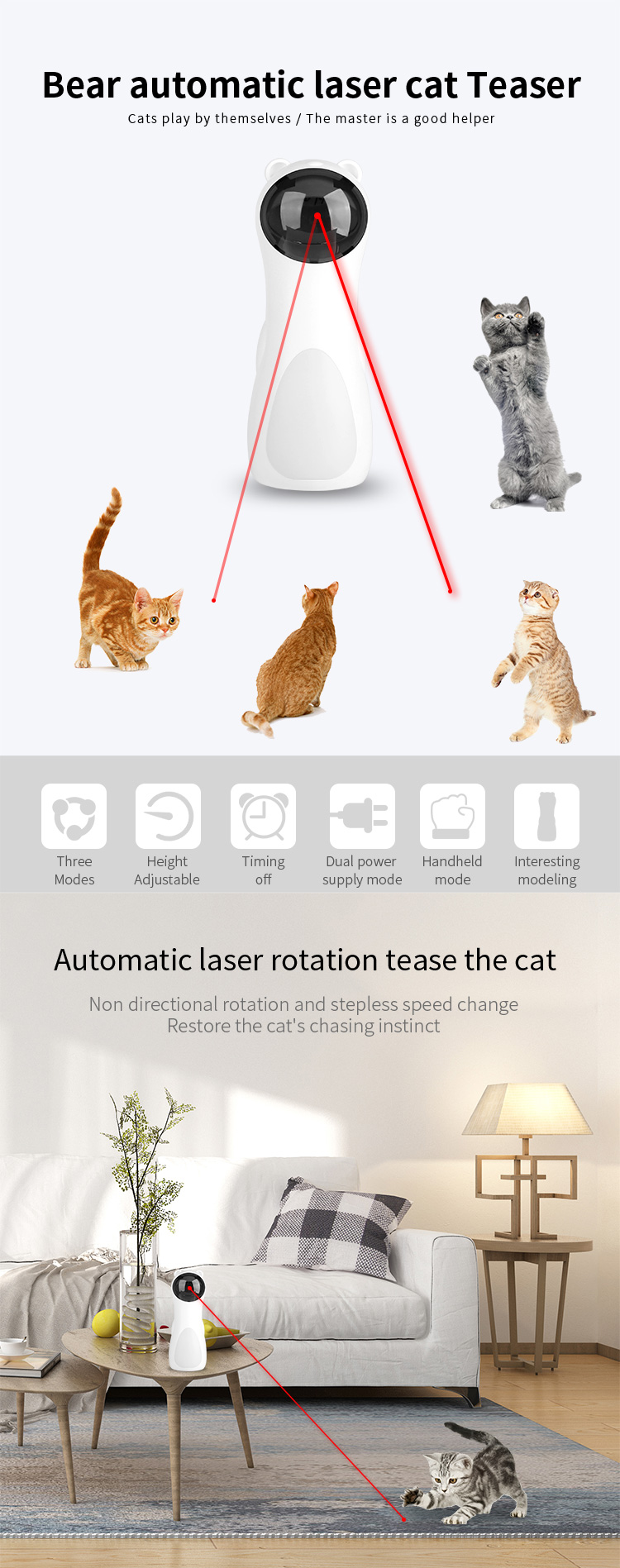 Bear automatic laser cat Teaser

Cats play by themselves / The master is a good helper

Three Modes

Height Adjustable

Timing off

Dual power supply mode

Handheld mode

Interesting modeling

Automatic laser rotation tease the cat

Non directional rotation and stepless speed change
Restore the cat's chasing instinct