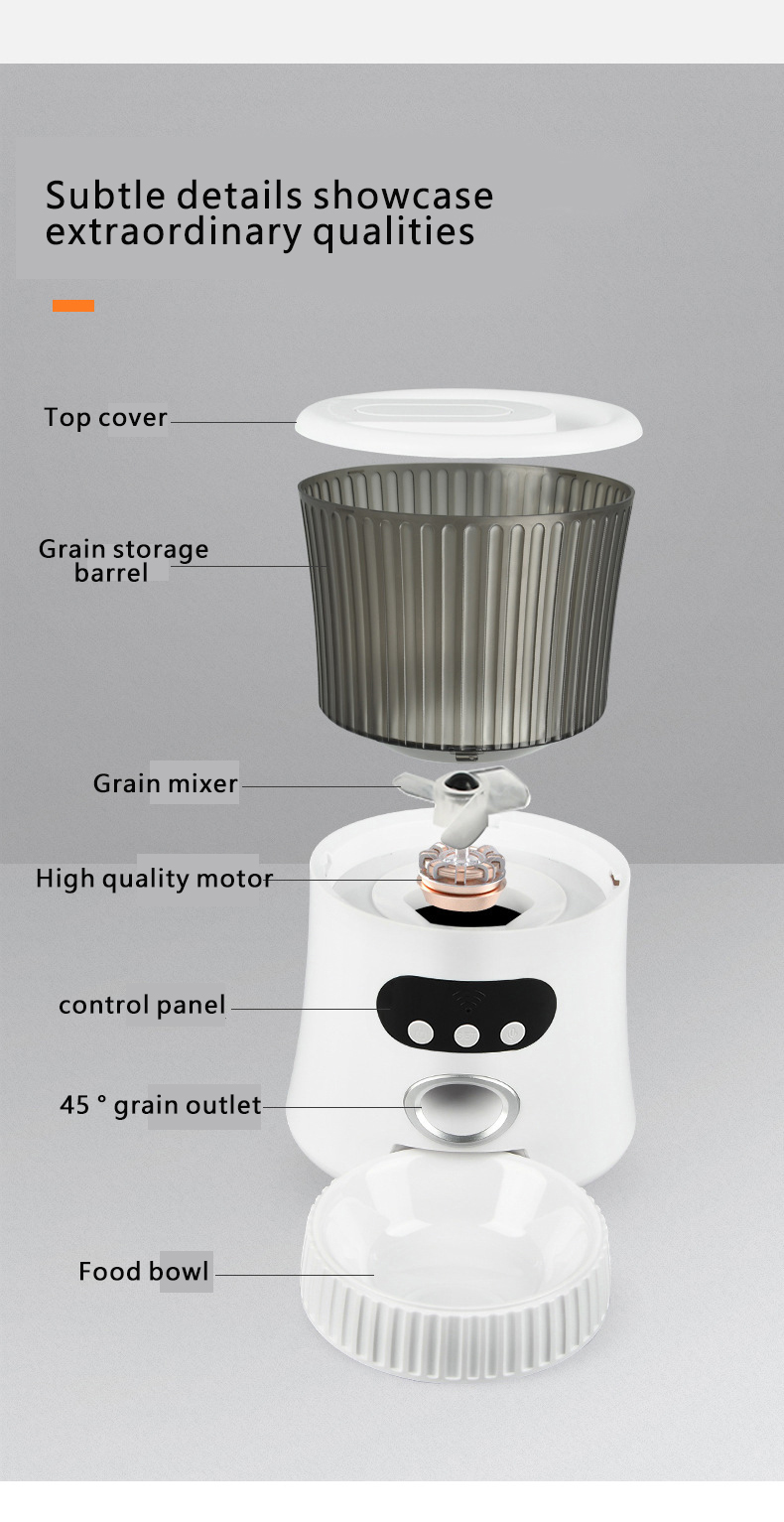 Subtle details showcase extraordinary qualities

Top cover

Grain storage barrel

Grain mixer

High quality motor

control panel

45 ° grain outlet

Food bowl