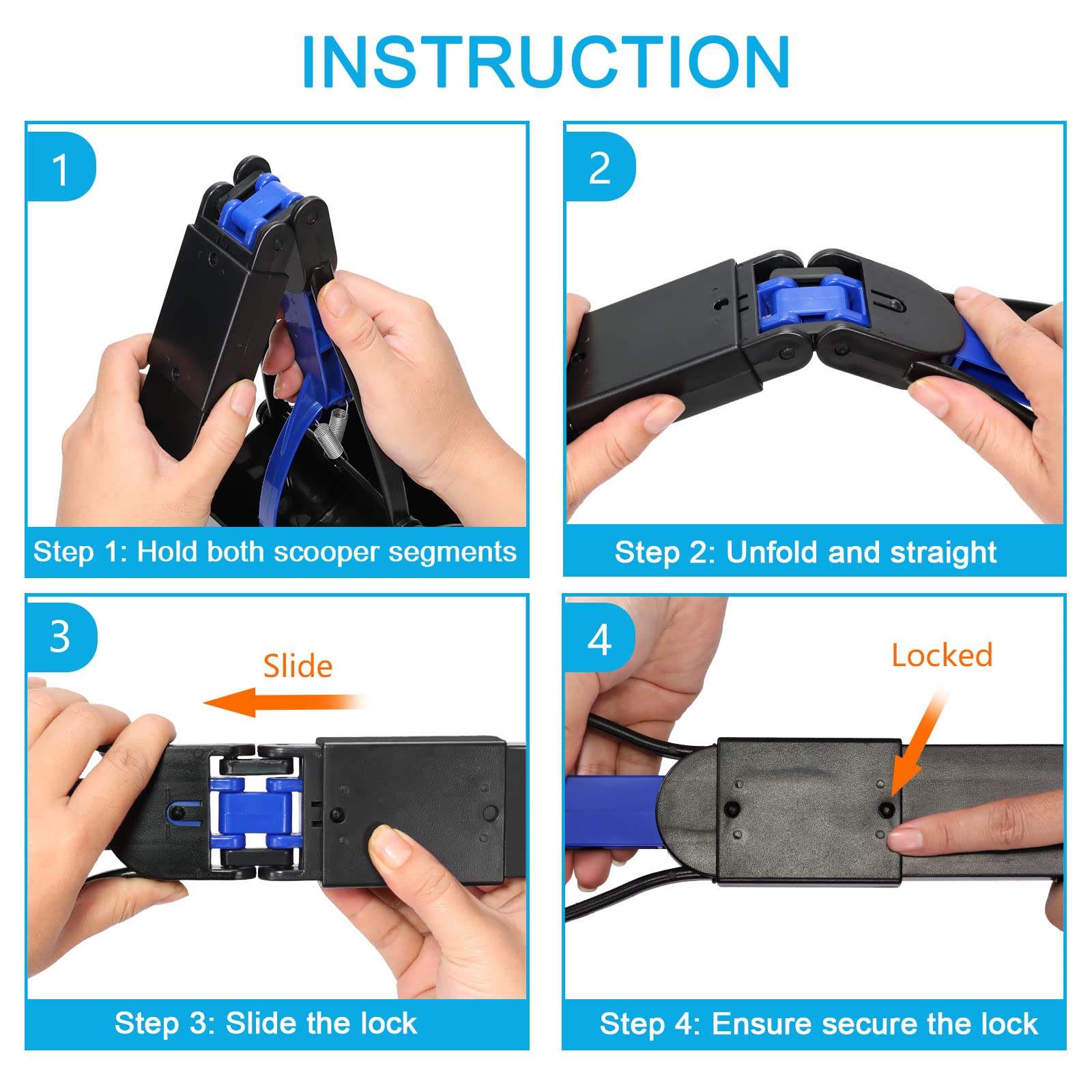 INSTRUCTION

1

Step 1: Hold both scooper segments

2

Step 2: Unfold and straight

3

Slide

Step 3: Slide the lock

4

Locked

Step 4: Ensure secure the lock