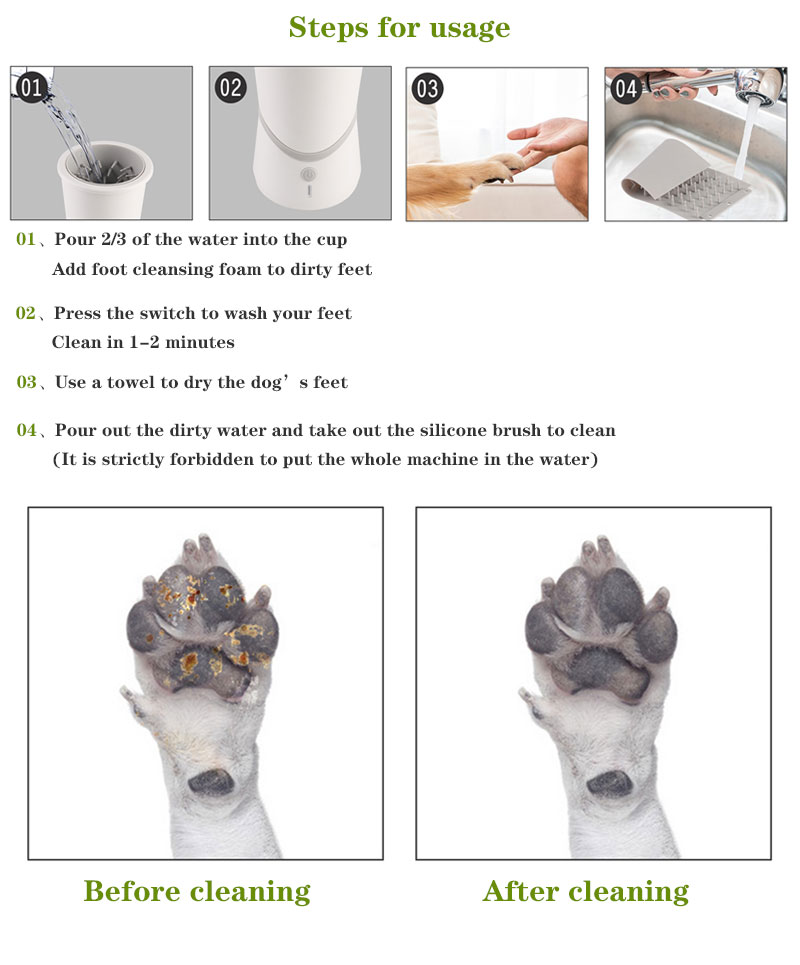 Steps for usage

01

02

03

04

01、Pour 2/3 of the water into the cup
Add foot cleansing foam to dirty feet

02、Press the switch to wash your feet
Clean in 1–2 minutes

03、Use a towel to dry the dog’s feet

04、Pour out the dirty water and take out the silicone brush to clean
(It is strictly forbidden to put the whole machine in the water)

Before cleaning

After cleaning