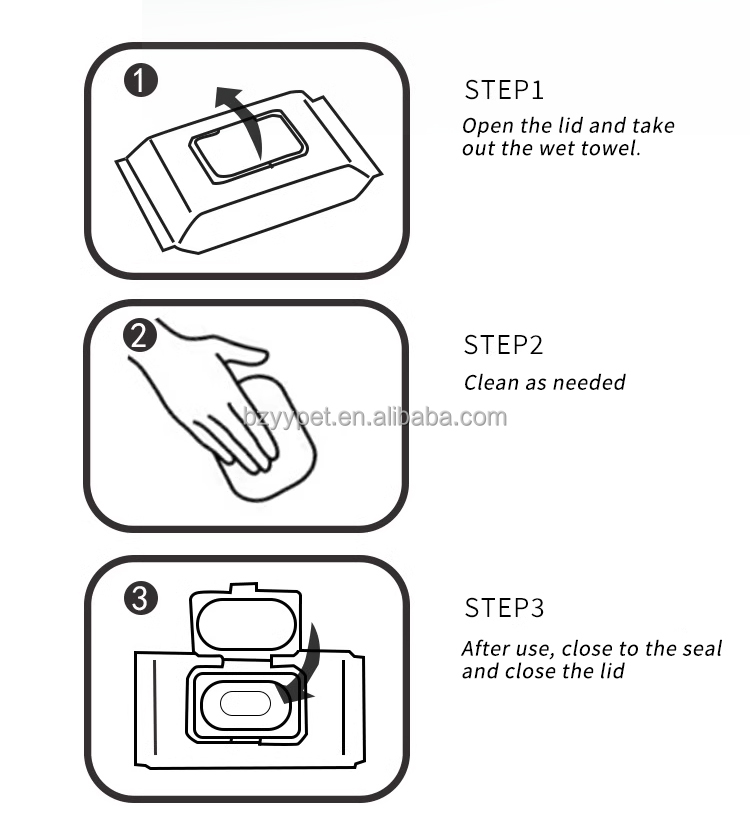 1

STEP1
Open the lid and take out the wet towel.

2

STEP2
Clean as needed

bzyypet.en.alibaba.com

3

STEP3
After use, close to the seal and close the lid