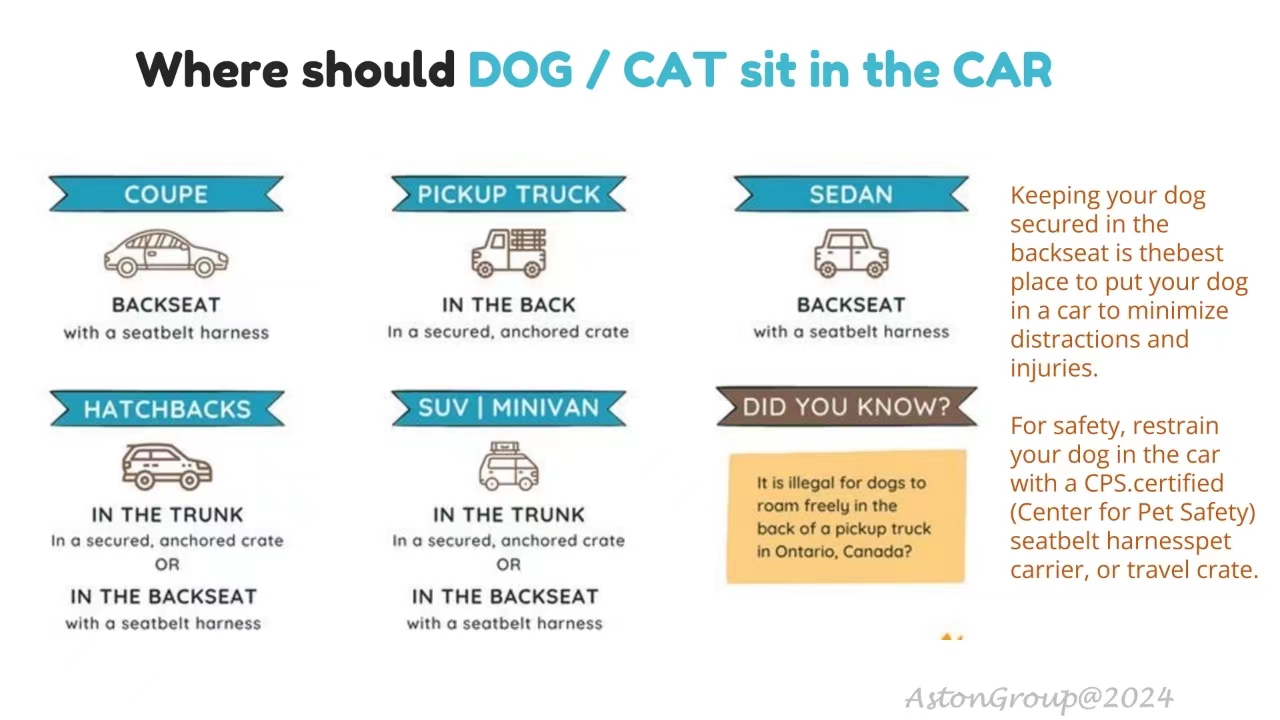 Where should DOG / CAT sit in the CAR

COUPE

BACKSEAT
with a seatbelt harness

PICKUP TRUCK

IN THE BACK
In a secured, anchored crate

SEDAN

BACKSEAT
with a seatbelt harness

HATCHBACKS

IN THE TRUNK
In a secured, anchored crate
OR
IN THE BACKSEAT
with a seatbelt harness

SUV | MINIVAN

IN THE TRUNK
In a secured, anchored crate
OR
IN THE BACKSEAT
with a seatbelt harness

DID YOU KNOW?

It is illegal for dogs to roam freely in the back of a pickup truck in Ontario, Canada?

Keeping your dog secured in the backseat is thebest place to put your dog in a car to minimize distractions and injuries.

For safety, restrain your dog in the car with a CPS.certified (Center for Pet Safety) seatbelt harnesspet carrier, or travel crate.

AstonGroup@2024