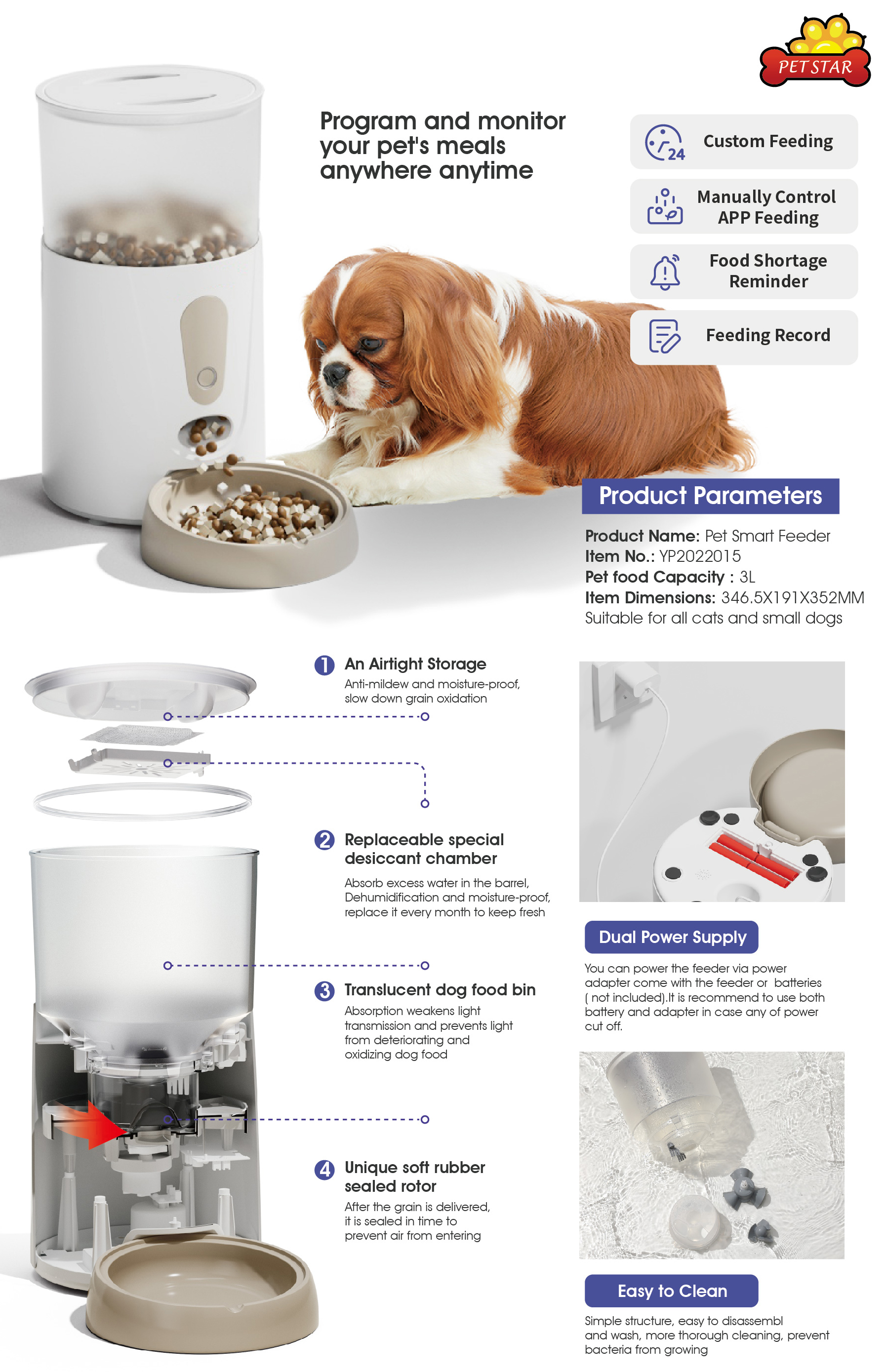 PET STAR

Program and monitor your pet's meals anywhere anytime

24 Custom Feeding

Manually Control APP Feeding

Food Shortage Reminder

Feeding Record

Product Parameters

Product Name: Pet Smart Feeder
Item No.: YP2022015
Pet food Capacity : 3L
Item Dimensions: 346.5X191X352MM
Suitable for all cats and small dogs

1 An Airtight Storage
Anti-mildew and moisture-proof, slow down grain oxidation

2 Replaceable special desiccant chamber
Absorb excess water in the barrel, Dehumidification and moisture-proof, replace it every month to keep fresh

3 Translucent dog food bin
Absorption weakens light transmission and prevents light from deteriorating and oxidizing dog food

4 Unique soft rubber sealed rotor
After the grain is delivered, it is sealed in time to prevent air from entering

Dual Power Supply
You can power the feeder via power adapter come with the feeder or batteries ( not included).It is recommend to use both battery and adapter in case any of power cut off.

Easy to Clean
Simple structure, easy to disassembl and wash, more thorough cleaning, prevent bacteria from growing