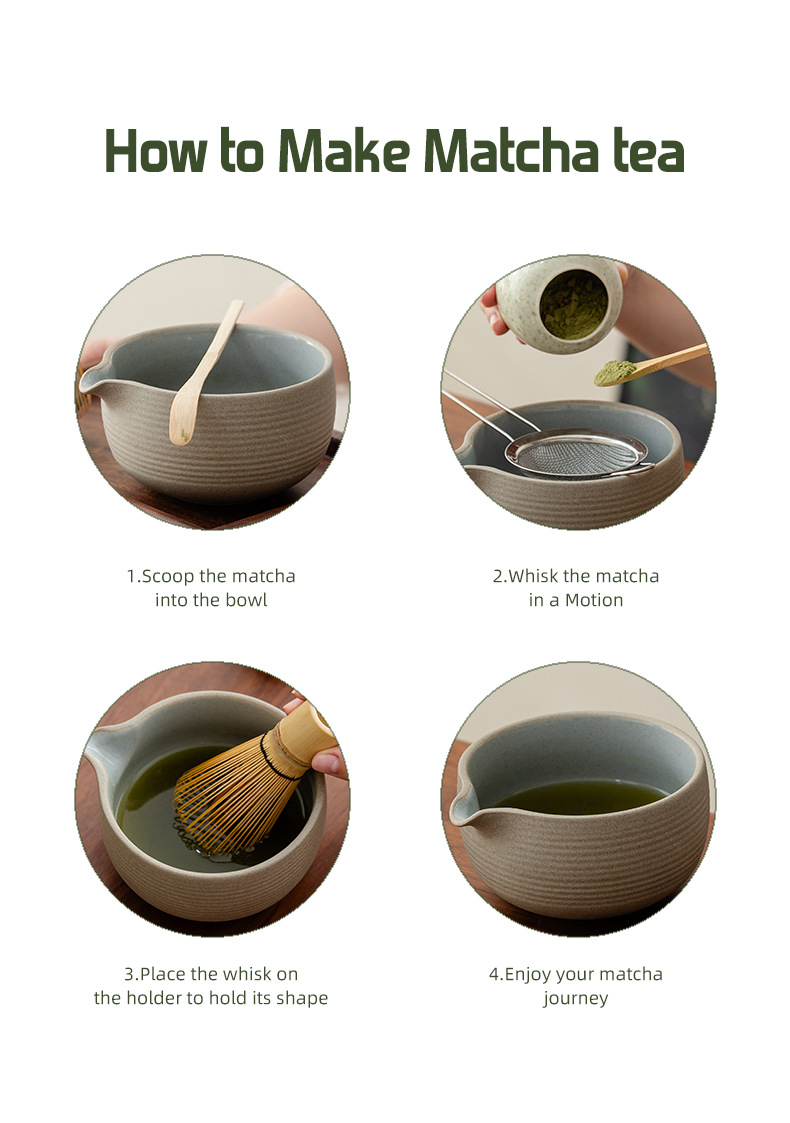 How to Make Matcha tea

1.Scoop the matcha into the bowl

2.Whisk the matcha in a Motion

3.Place the whisk on the holder to hold its shape

4.Enjoy your matcha journey