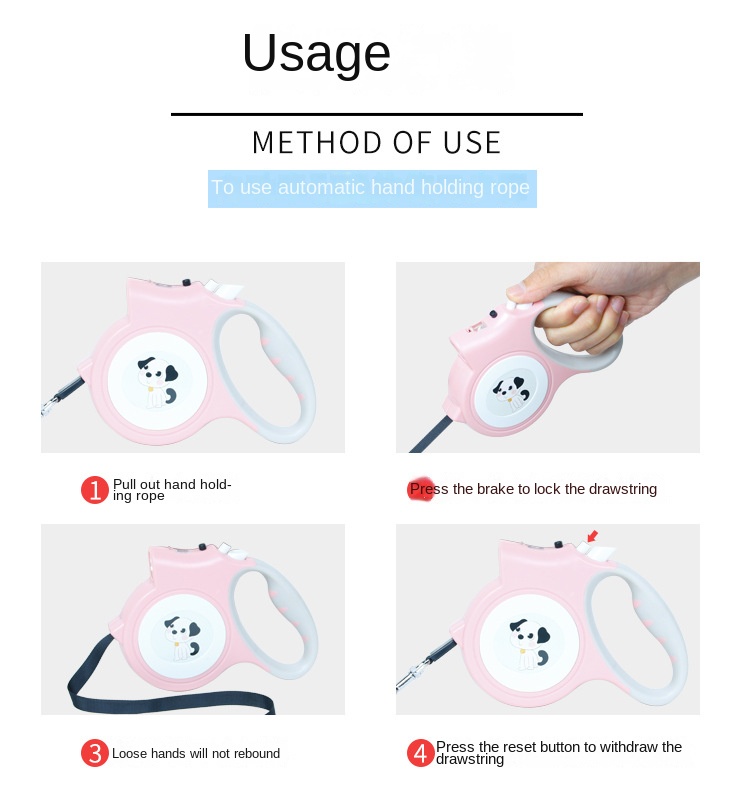 Usage

METHOD OF USE

To use automatic hand holding rope

1 Pull out hand holding rope

Press the brake to lock the drawstring

3 Loose hands will not rebound

4 Press the reset button to withdraw the drawstring