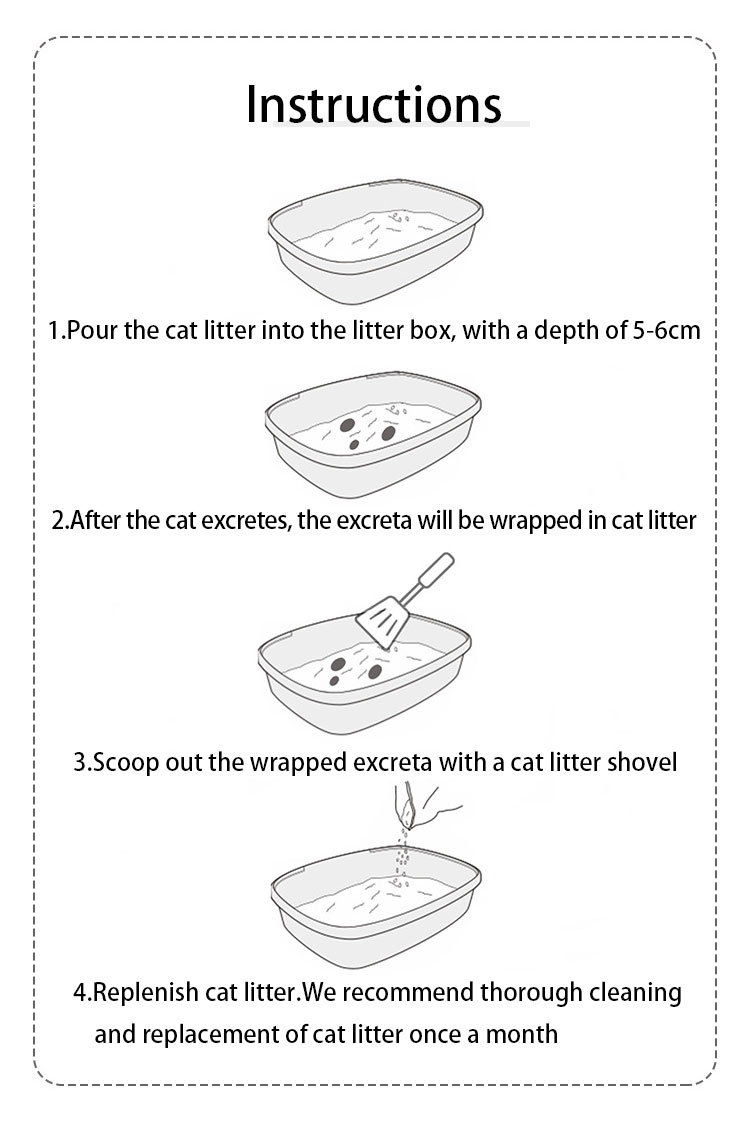 Instructions

1.Pour the cat litter into the litter box, with a depth of 5-6cm

2.After the cat excretes, the excreta will be wrapped in cat litter

3.Scoop out the wrapped excreta with a cat litter shovel

4.Replenish cat litter.We recommend thorough cleaning and replacement of cat litter once a month