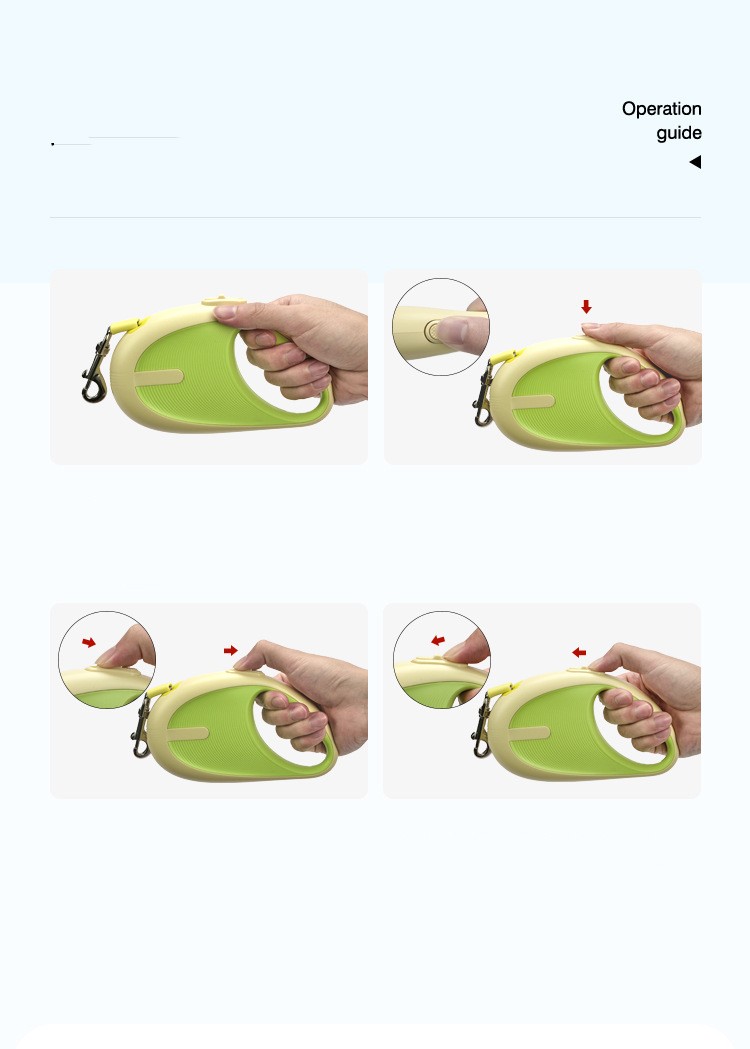 Operation guide