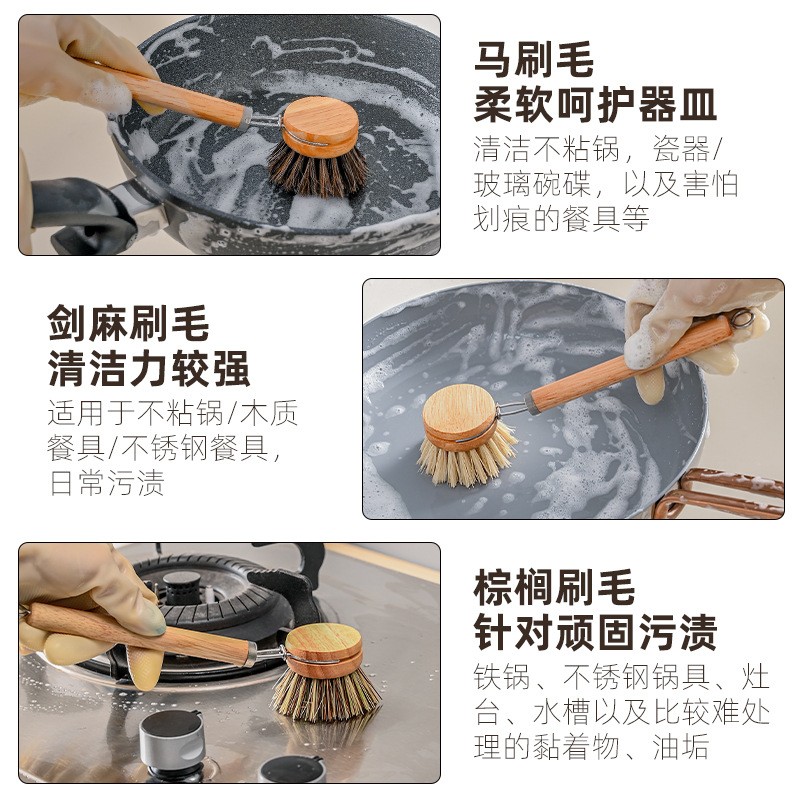 马刷毛
柔软呵护器皿

清洁不粘锅，瓷器/玻璃碗碟，以及害怕划痕的餐具等

剑麻刷毛
清洁力较强

适用于不粘锅/木质餐具/不锈钢餐具，日常污渍

棕榈刷毛
针对顽固污渍

铁锅、不锈钢锅具、灶台、水槽以及比较难处理的黏着物、油垢