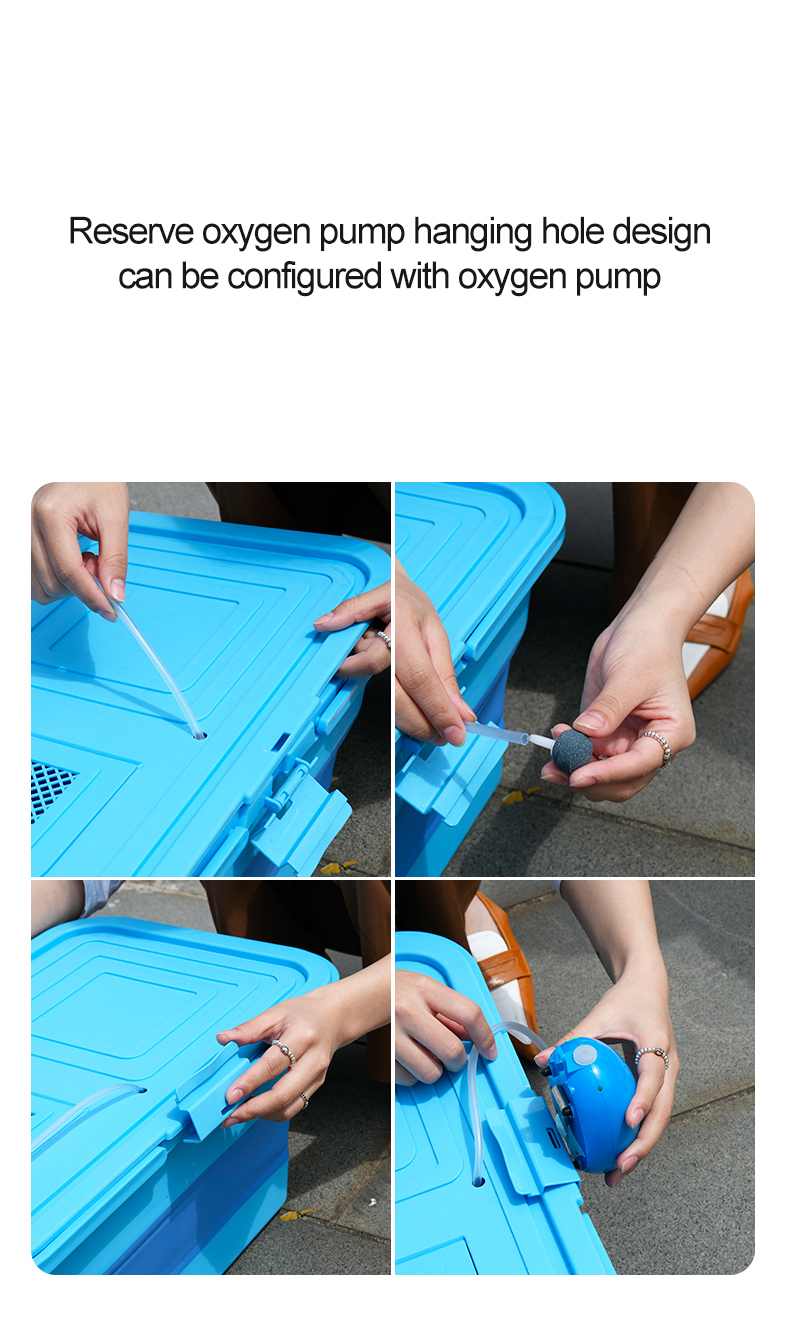 Reserve oxygen pump hanging hole design can be configured with oxygen pump