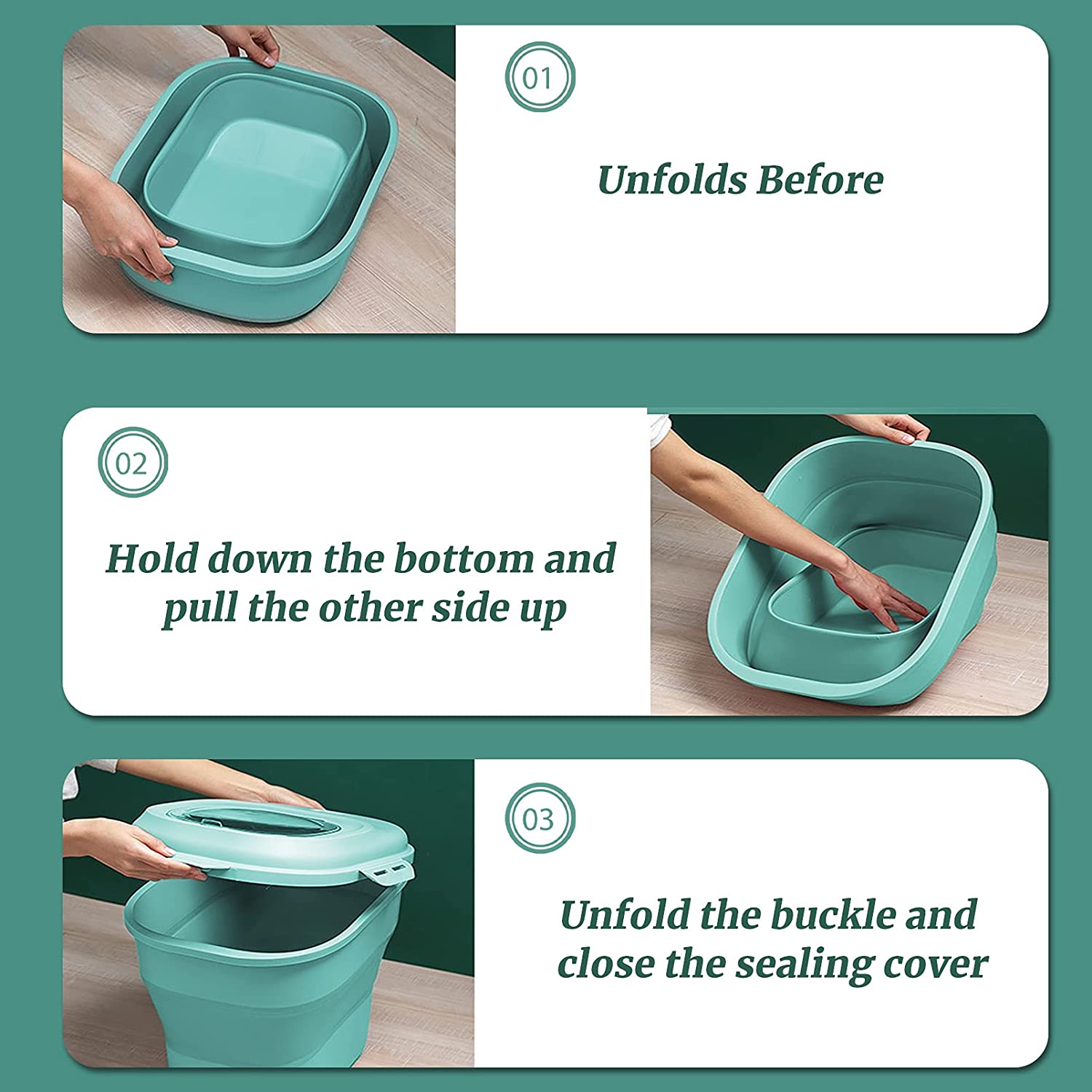 01

Unfolds Before

02

Hold down the bottom and pull the other side up

03

Unfold the buckle and close the sealing cover