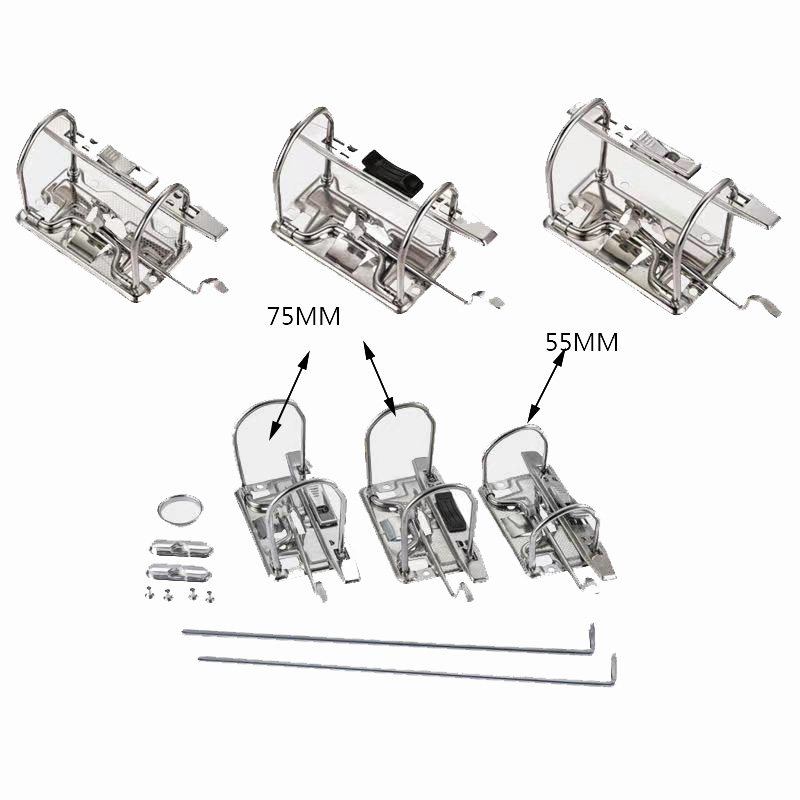 75MM

55MM