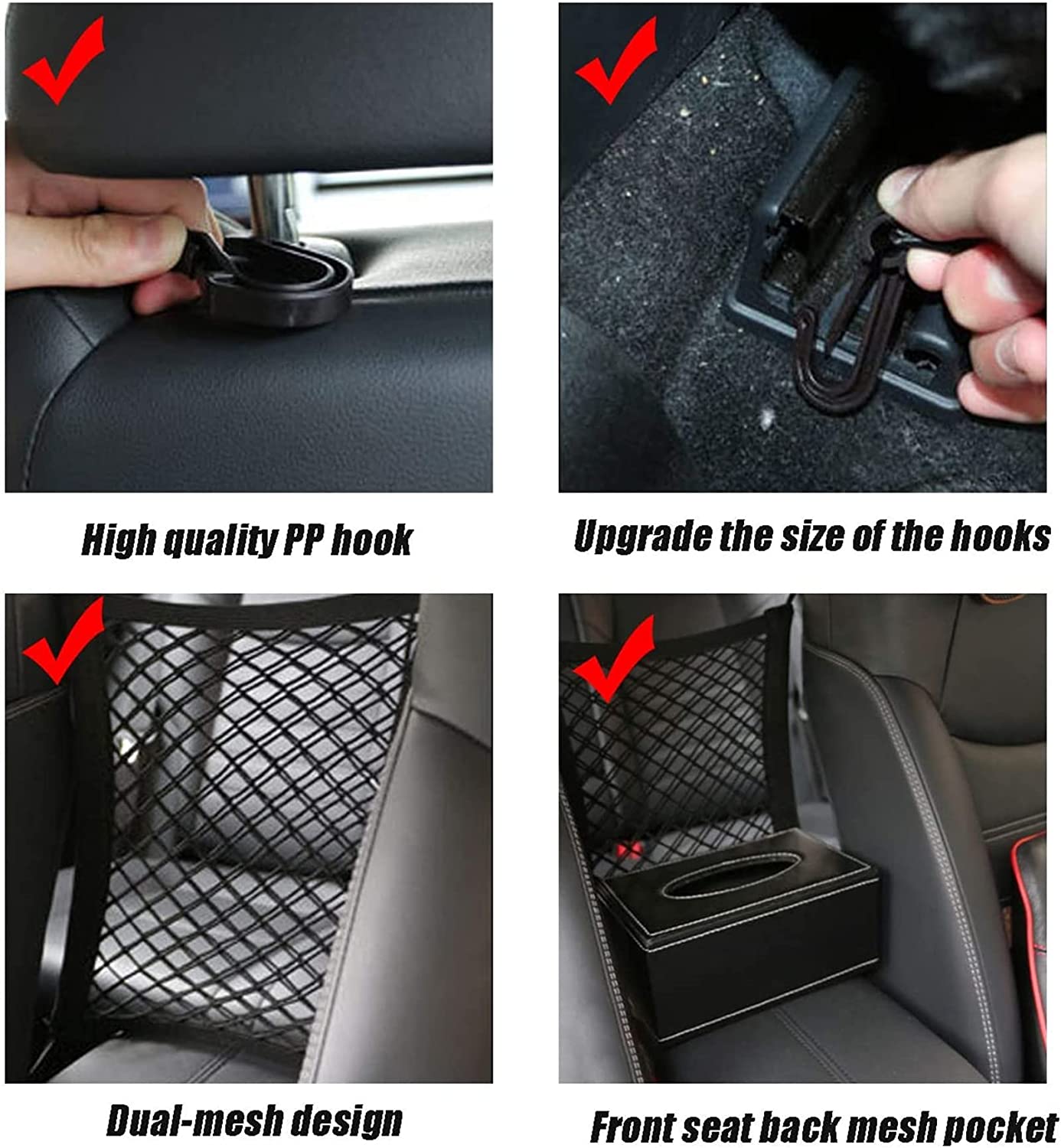 High quality PP hook

Upgrade the size of the hooks

Dual-mesh design

Front seat back mesh pocket