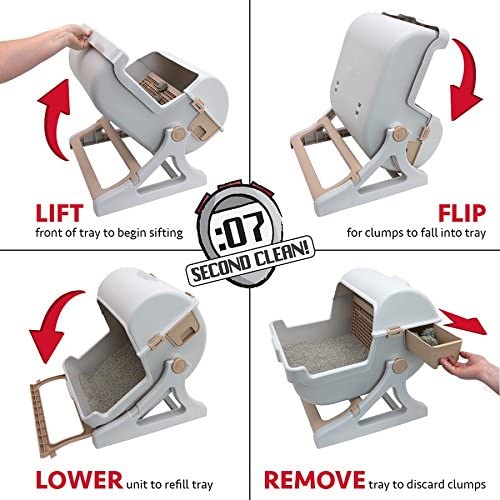 LIFT
front of tray to begin sifting

FLIP
for clumps to fall into tray

:07
SECOND CLEAN!

LOWER unit to refill tray

REMOVE tray to discard clumps