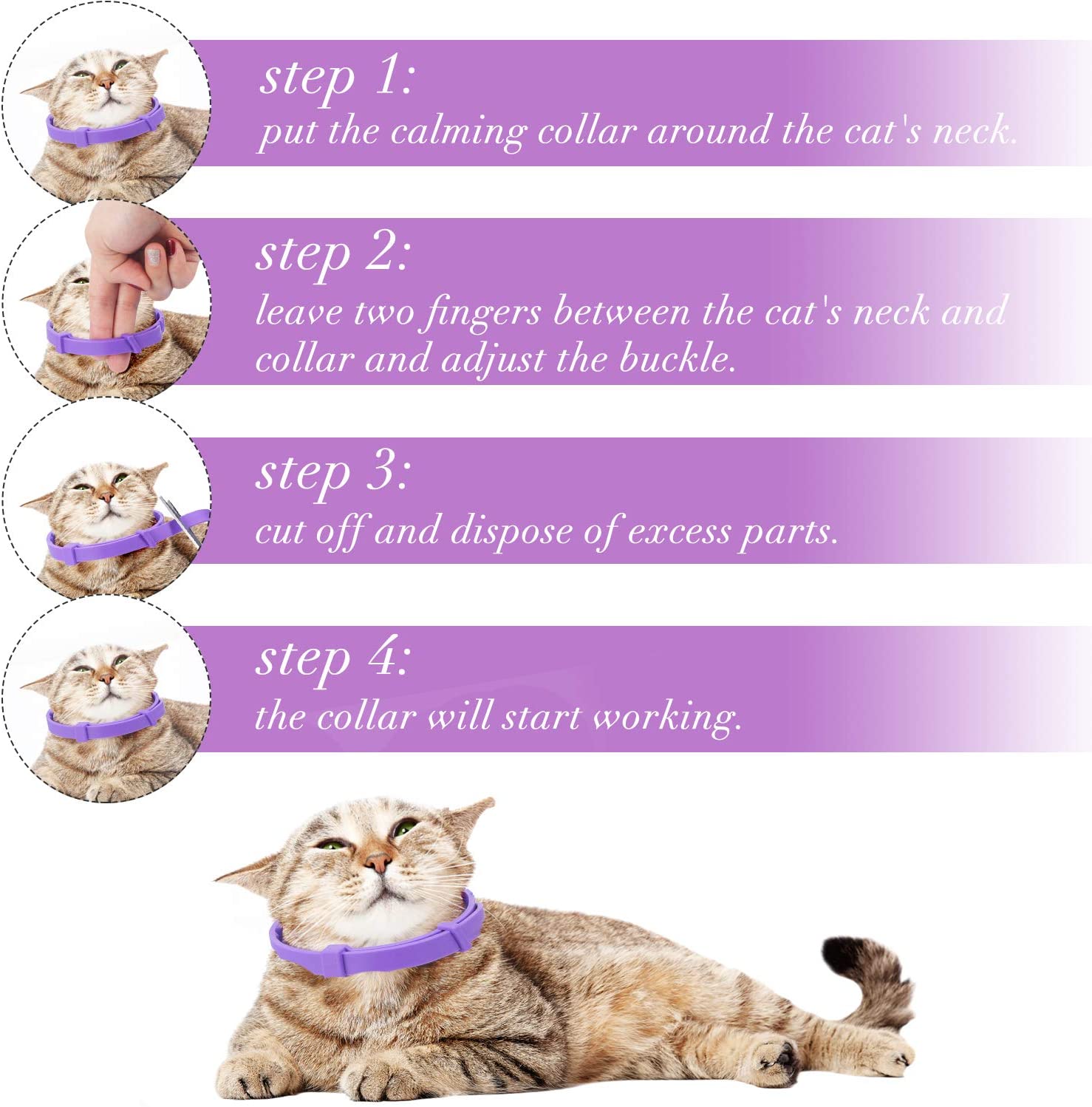 step 1:
put the calming collar around the cat's neck.

step 2:
leave two fingers between the cat's neck and collar and adjust the buckle.

step 3:
cut off and dispose of excess parts.

step 4:
the collar will start working.