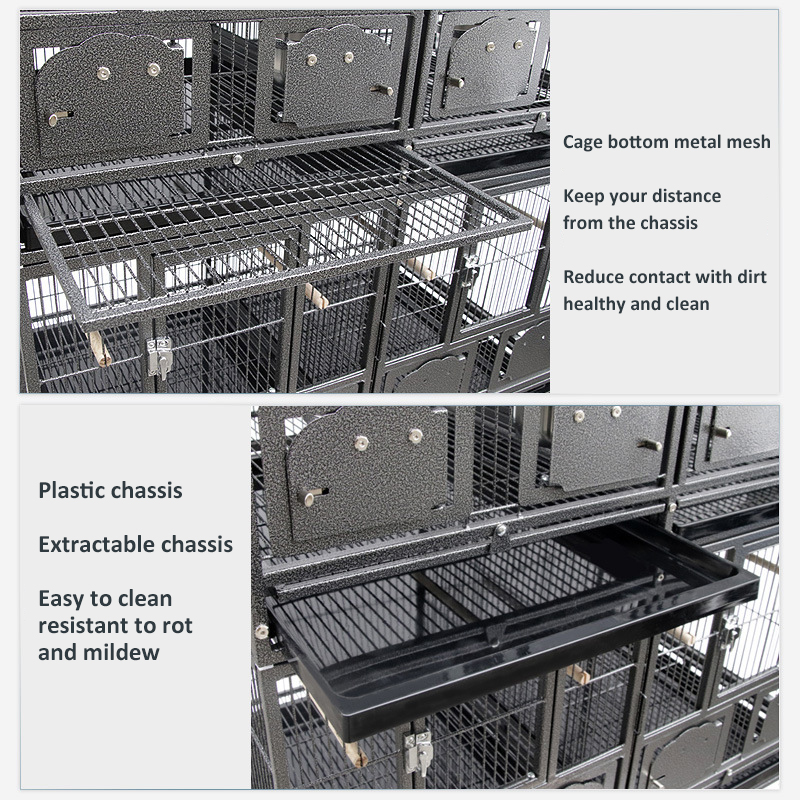 Cage bottom metal mesh

Keep your distance from the chassis

Reduce contact with dirt healthy and clean

Plastic chassis

Extractable chassis

Easy to clean resistant to rot and mildew