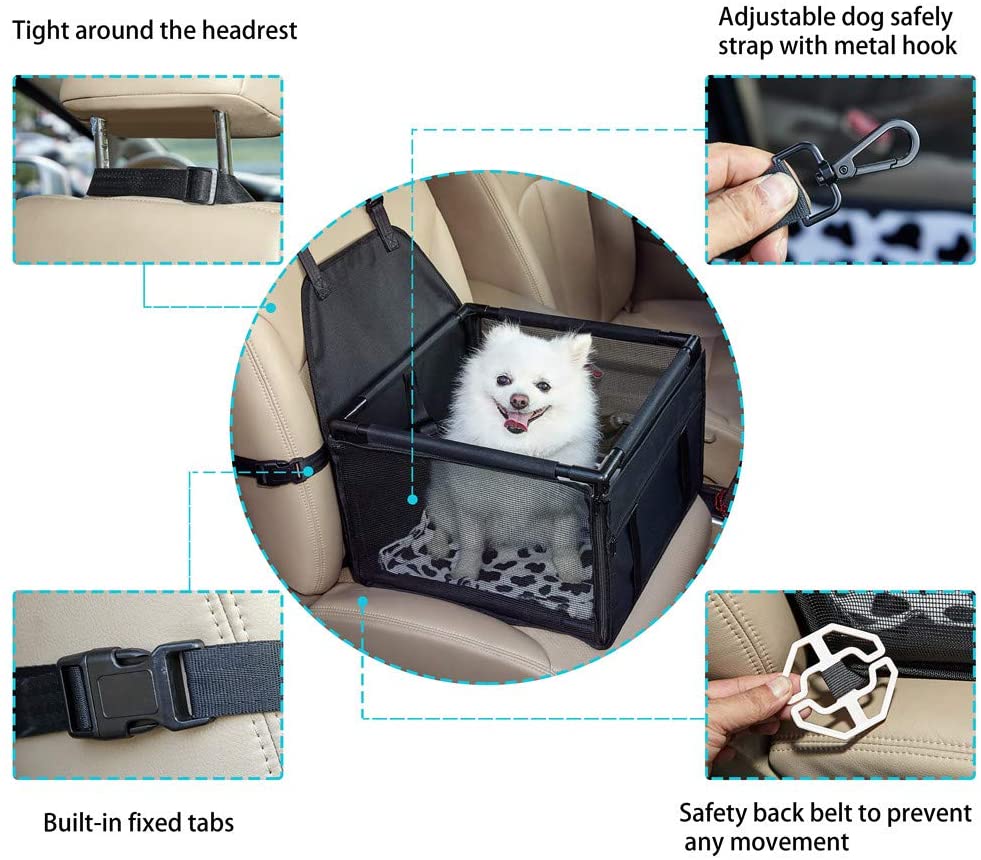 Tight around the headrest

Adjustable dog safely strap with metal hook

Built-in fixed tabs

Safety back belt to prevent any movement